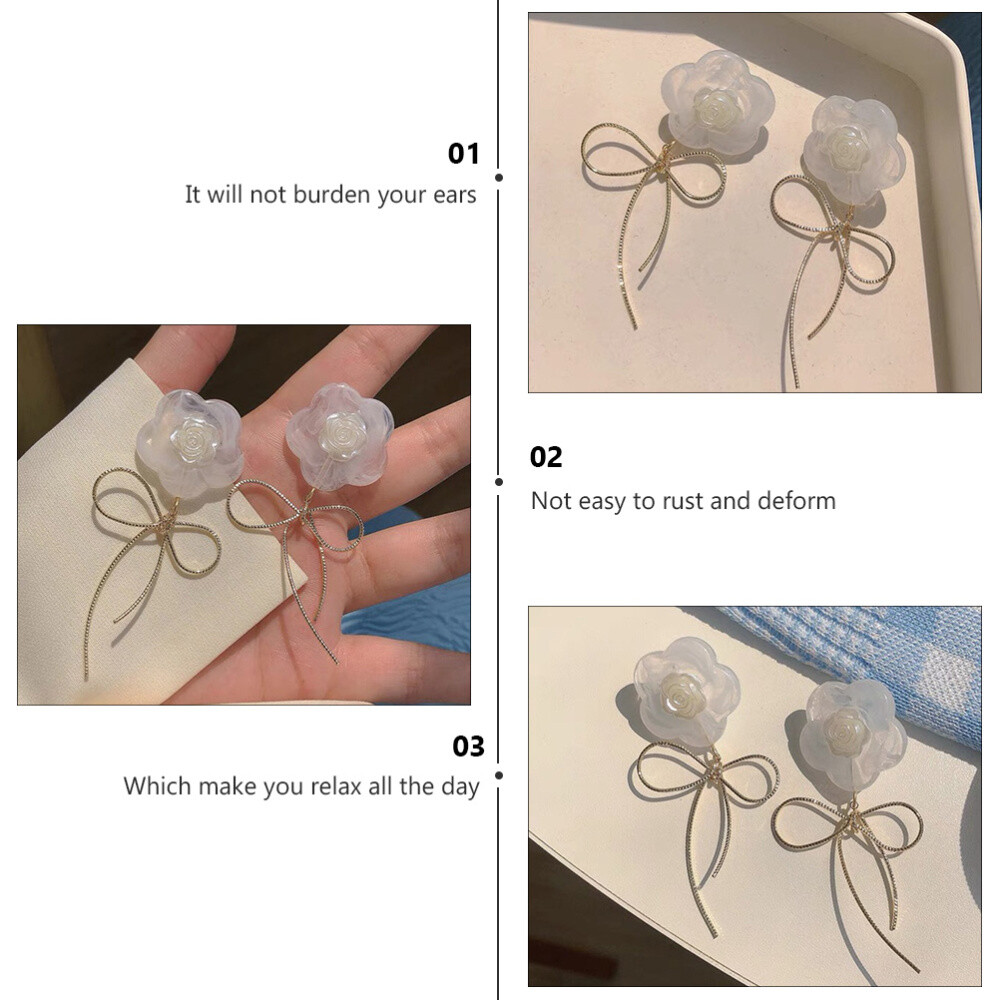 01
It will not burden your ears

02
Not easy to rust and deform

03
Which make you relax all the day