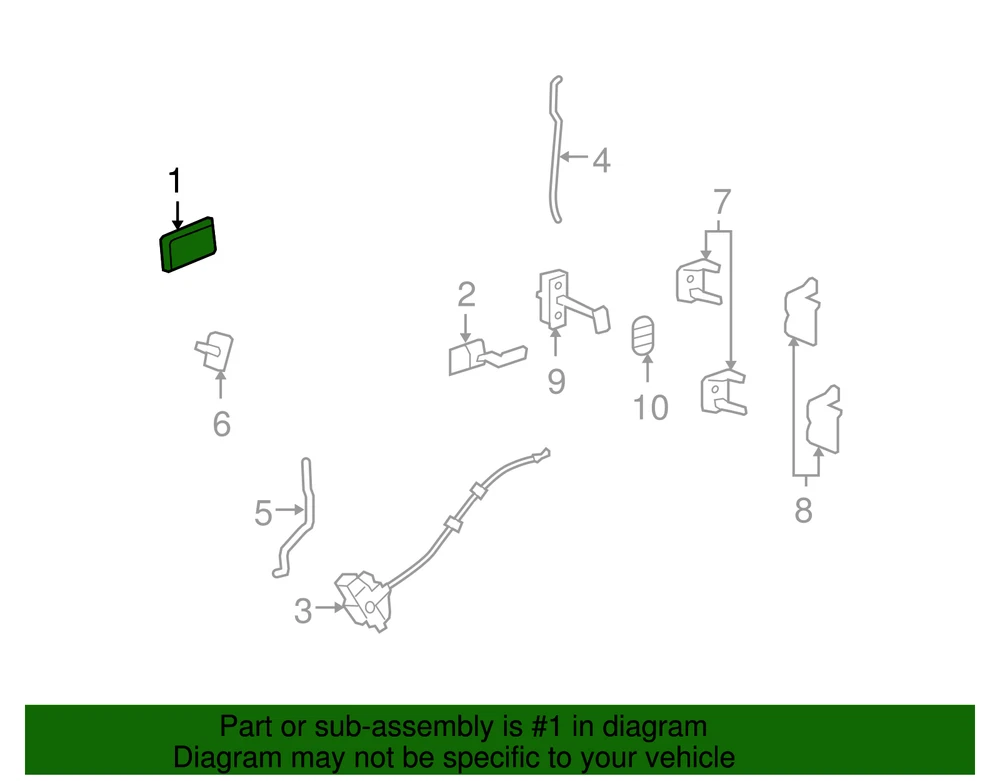 1
4
7
2
9
10
6
8
5
3

Part or sub-assembly is #1 in diagram
Diagram may not be specific to your vehicle