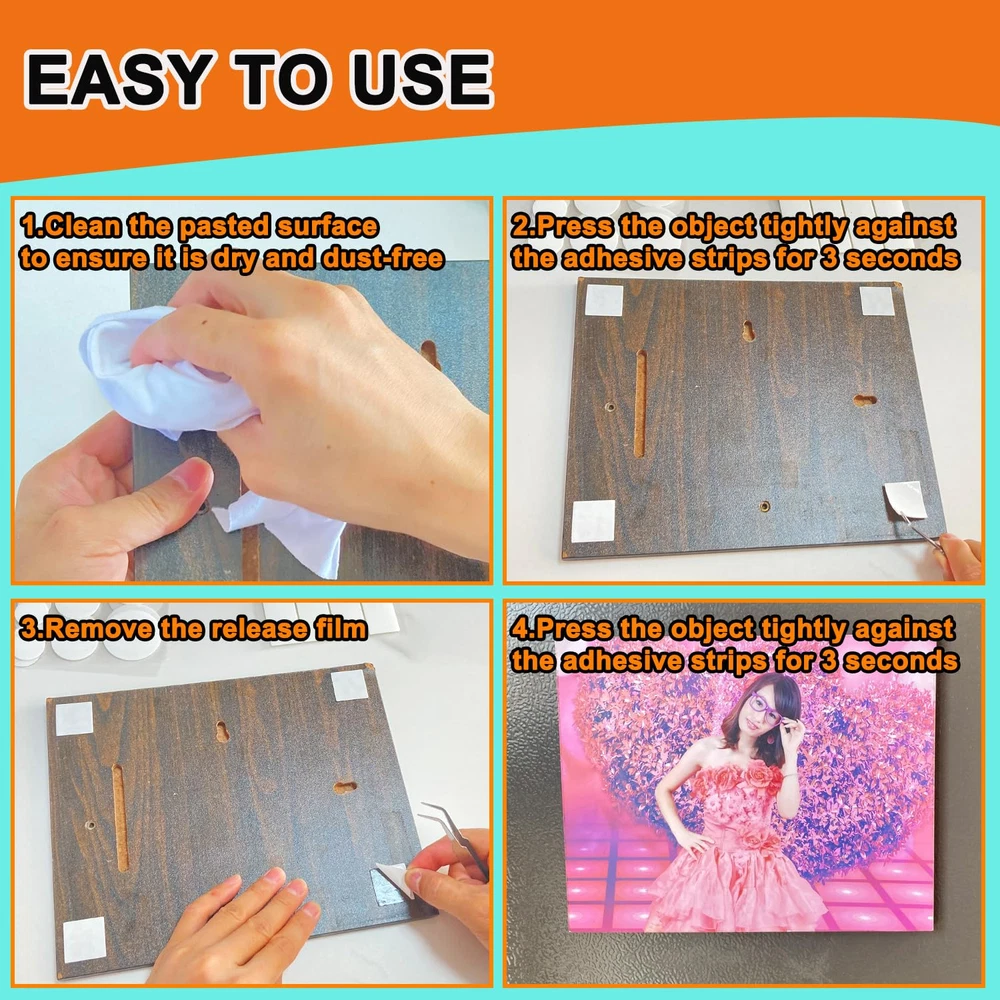 EASY TO USE

1.Clean the pasted surface to ensure it is dry and dust-free

2.Press the object tightly against the adhesive strips for 3 seconds

3.Remove the release film

4.Press the object tightly against the adhesive strips for 3 seconds