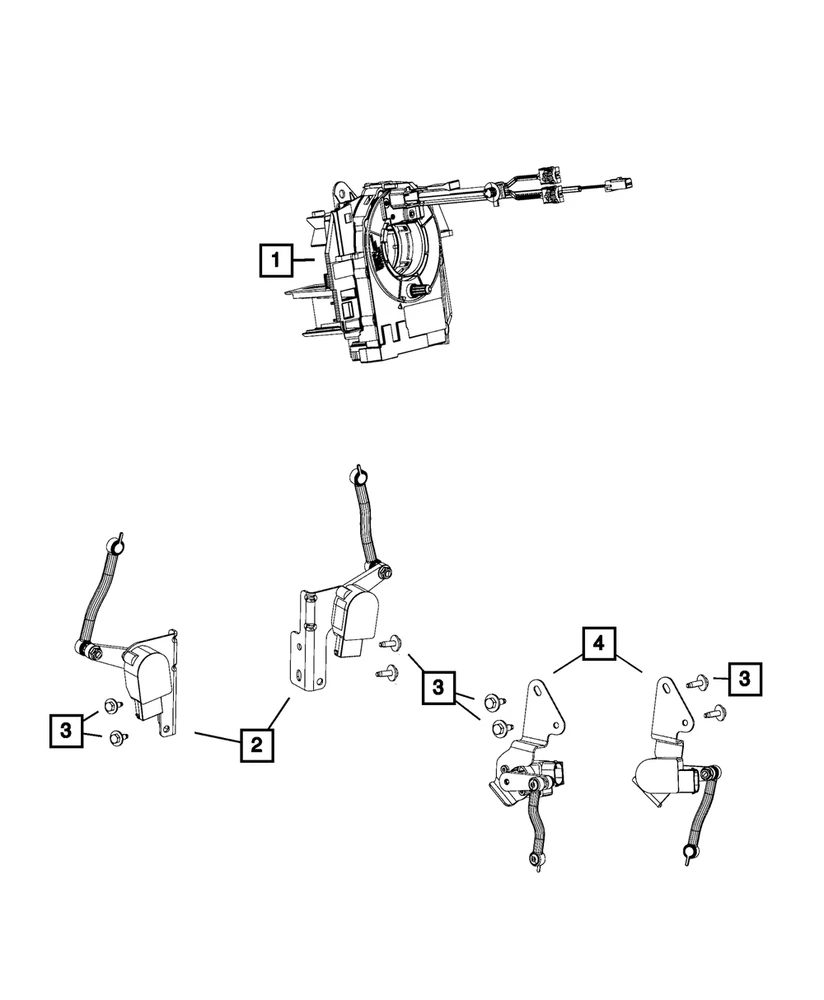 1
3
2
3
4
3