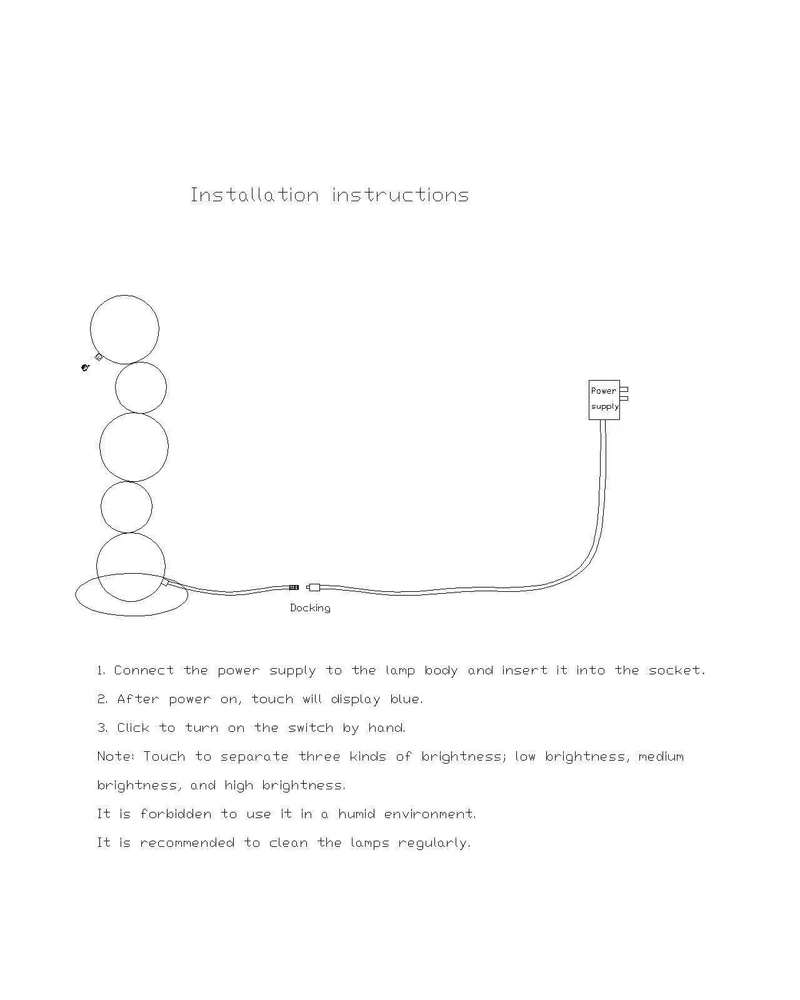 Installation instructions

Power supply

Docking

1. Connect the power supply to the lamp body and insert it into the socket.

2. After power on, touch will display blue.

3. Click to turn on the switch by hand.

Note: Touch to separate three kinds of brightness; low brightness, medium brightness, and high brightness.

It is forbidden to use it in a humid environment.

It is recommended to clean the lamps regularly.