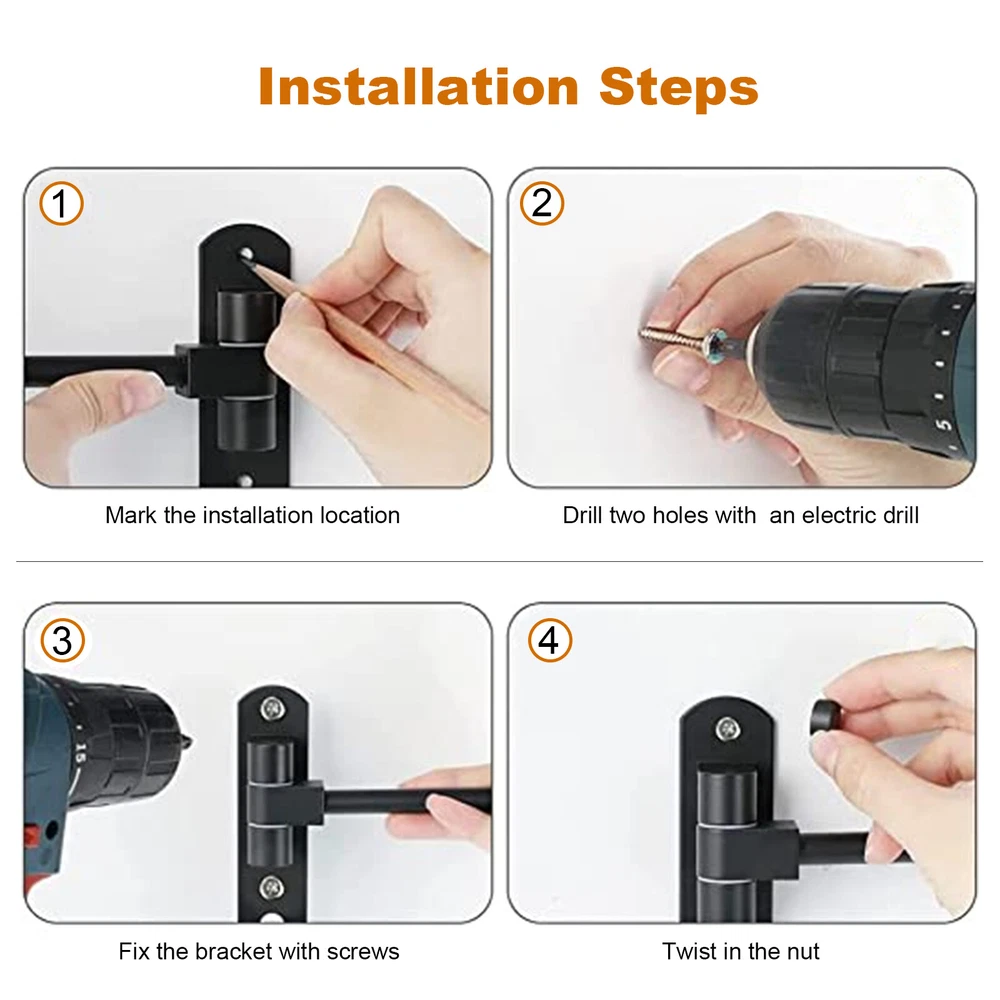 Installation Steps

1

Mark the installation location

2

5

Drill two holes with  an electric drill

3

15

Fix the bracket with screws

4

Twist in the nut