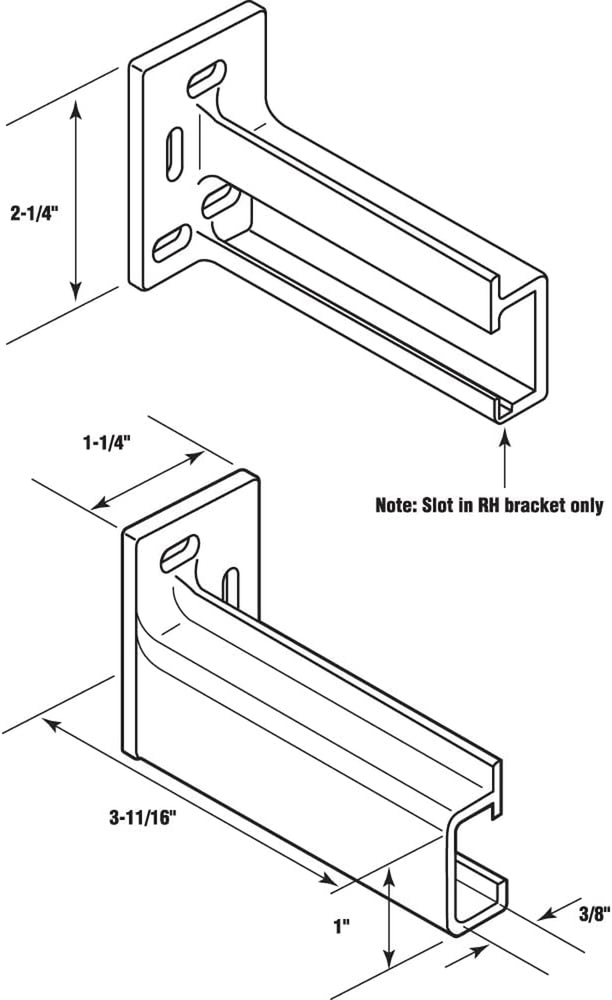 2-1/4"

Note: Slot in RH bracket only

1-1/4"

3-11/16"

1"

3/8"