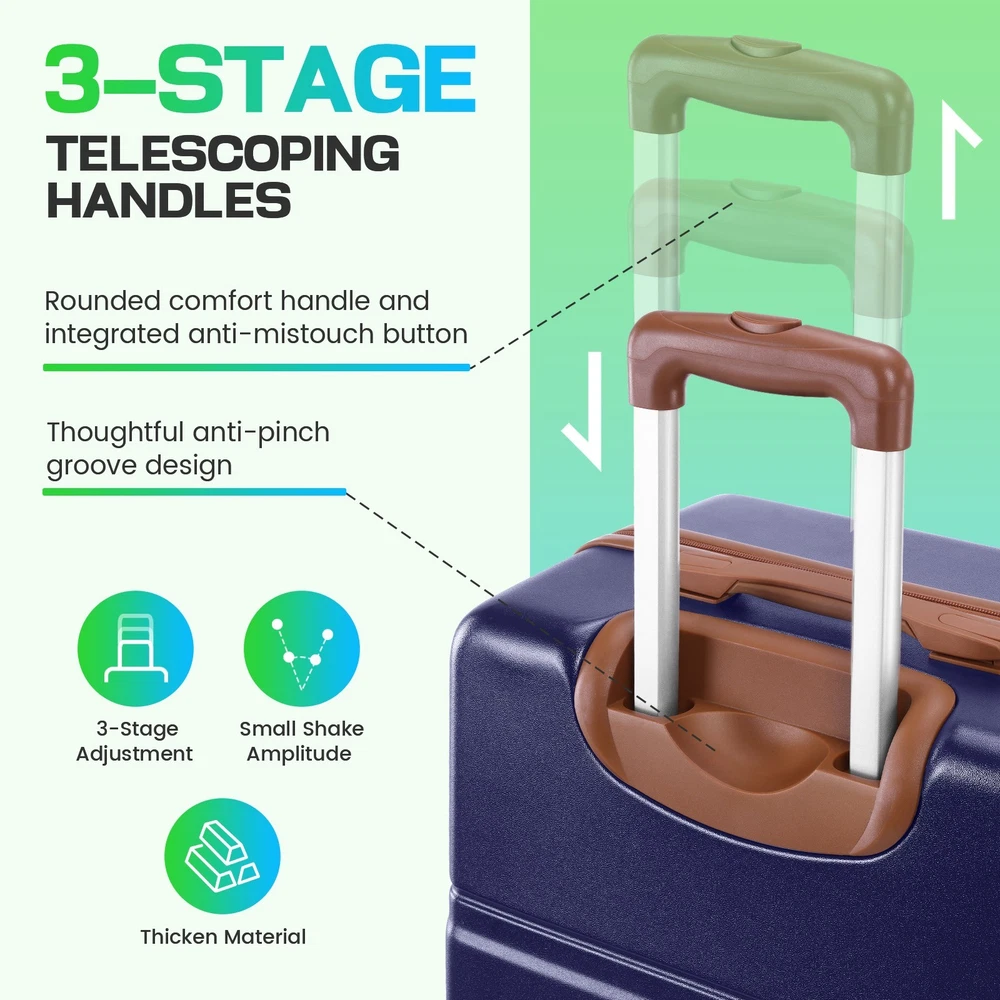 3-STAGE
TELESCOPING HANDLES

Rounded comfort handle and integrated anti-mistouch button

Thoughtful anti-pinch groove design

3-Stage Adjustment

Small Shake Amplitude

Thicken Material