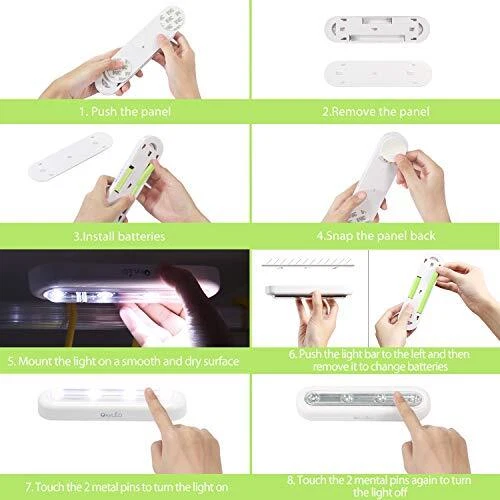 1. Push the panel

2.Remove the panel

3.Install batteries

4.Snap the panel back

5. Mount the light on a smooth and dry surface

6. Push the light bar to the left and then remove it to change batteries

7. Touch the 2 metal pins to turn the light on

8. Touch the 2 mental pins again to turn the light off