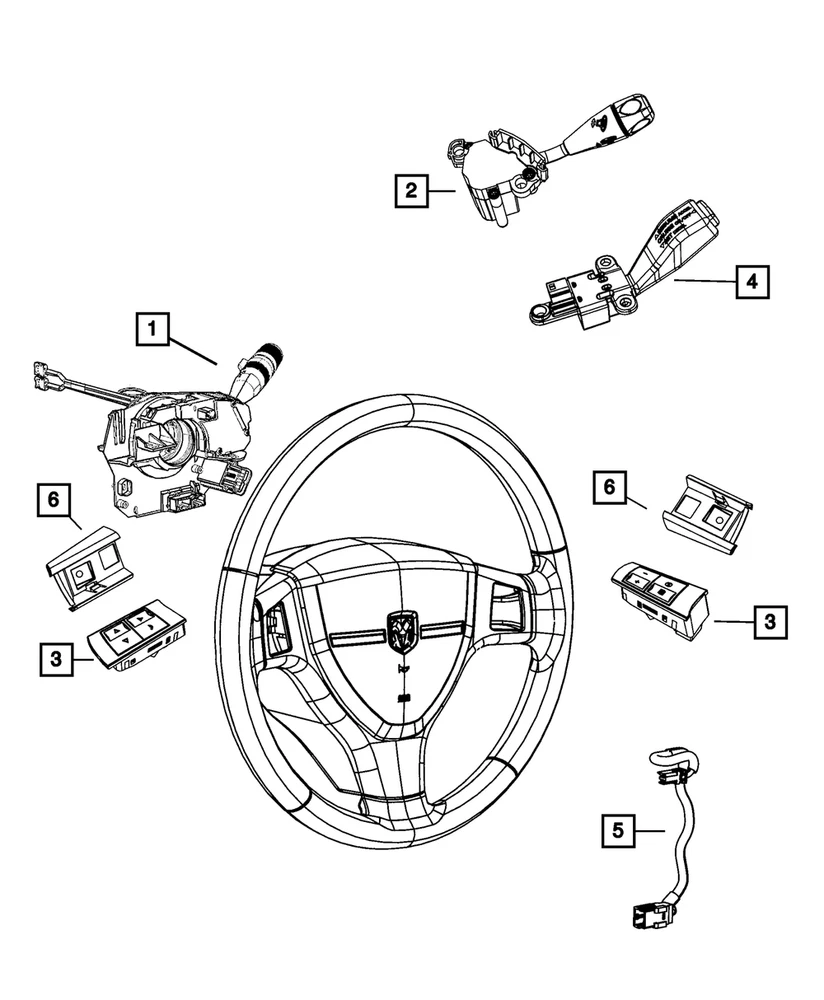 2

4

1

6

6

3

3

5