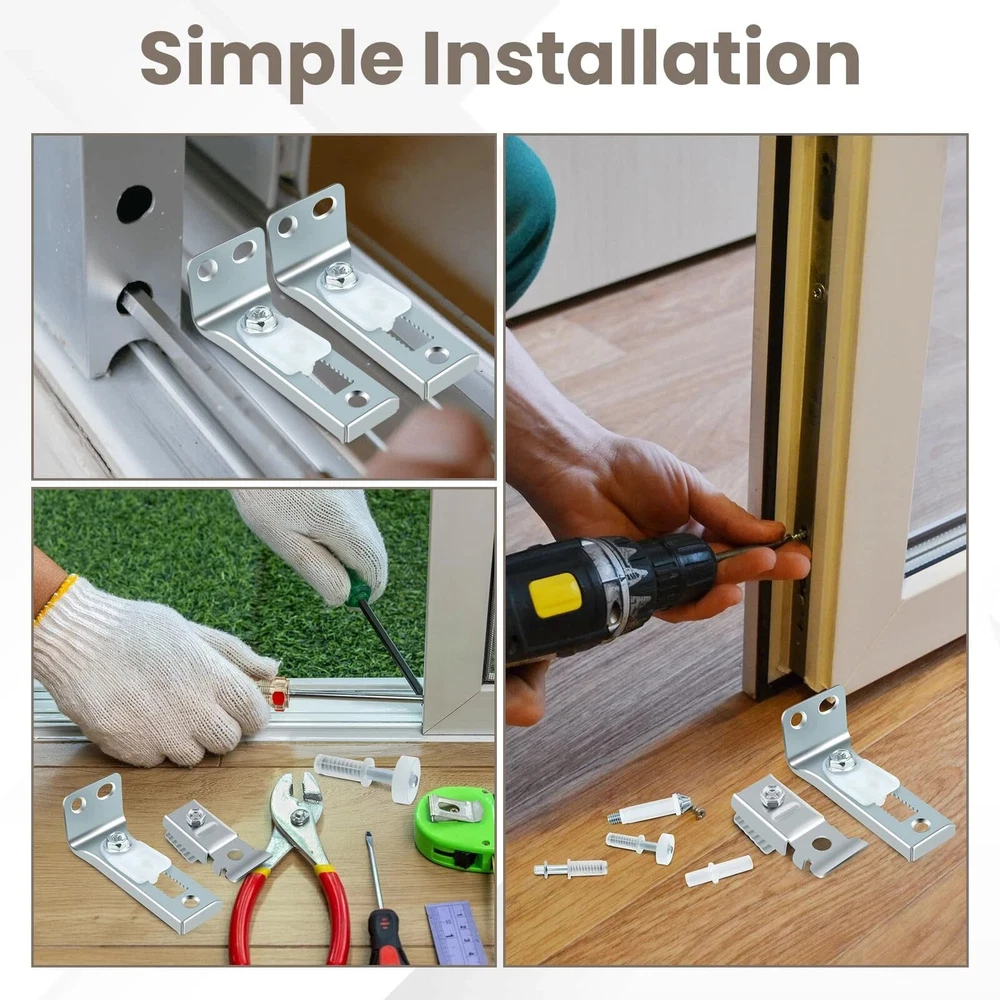 Simple Installation