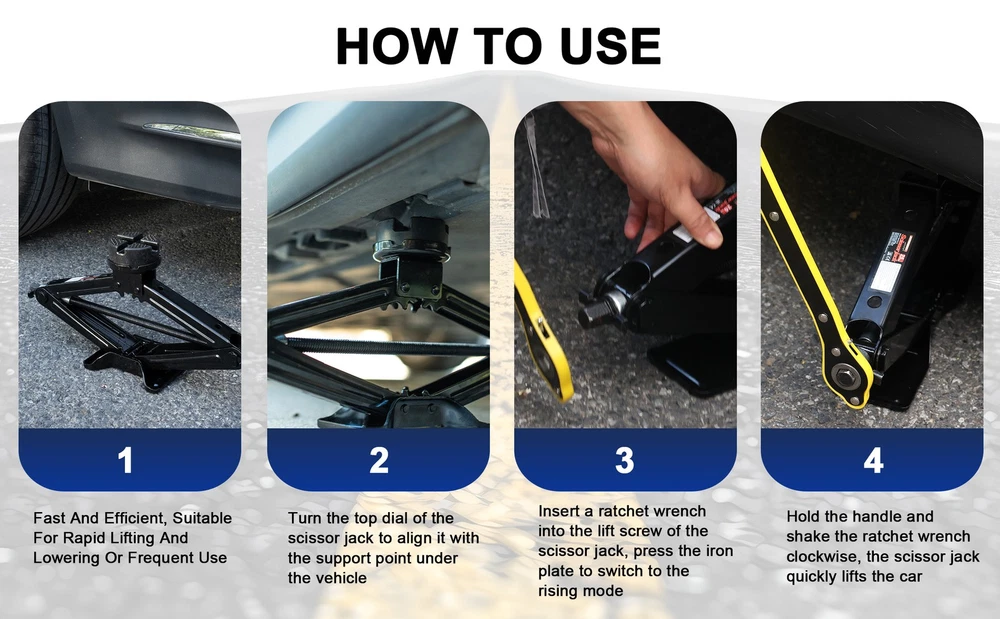 HOW TO USE

1

Fast And Efficient, Suitable For Rapid Lifting And Lowering Or Frequent Use

2

Turn the top dial of the scissor jack to align it with the support point under the vehicle

3

Insert a ratchet wrench into the lift screw of the scissor jack, press the iron plate to switch to the rising mode

4

Hold the handle and shake the ratchet wrench clockwise, the scissor jack quickly lifts the car