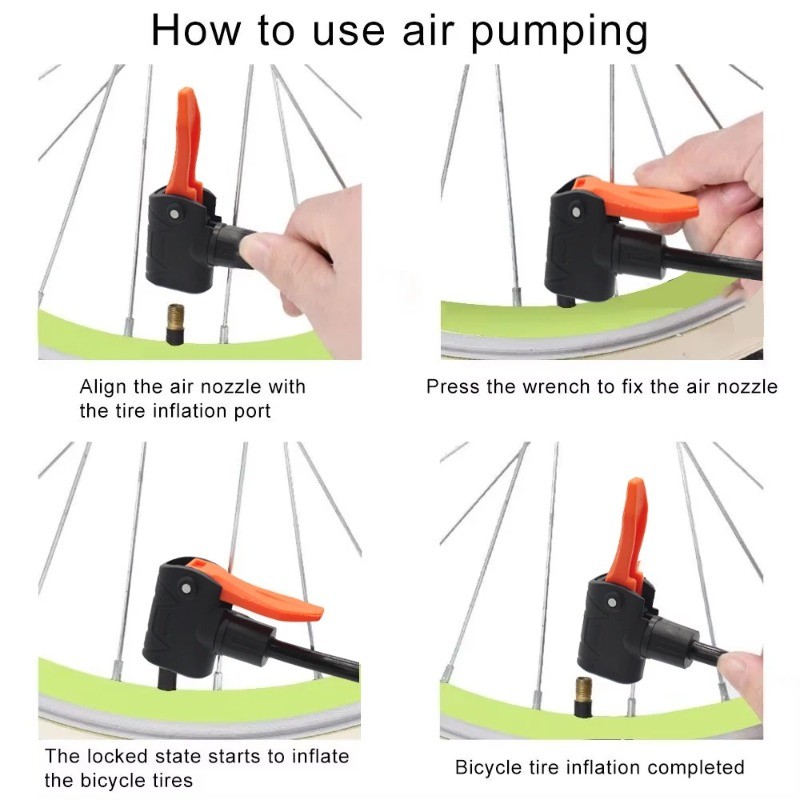 How to use air pumping

Align the air nozzle with the tire inflation port

Press the wrench to fix the air nozzle

The locked state starts to inflate the bicycle tires

Bicycle tire inflation completed