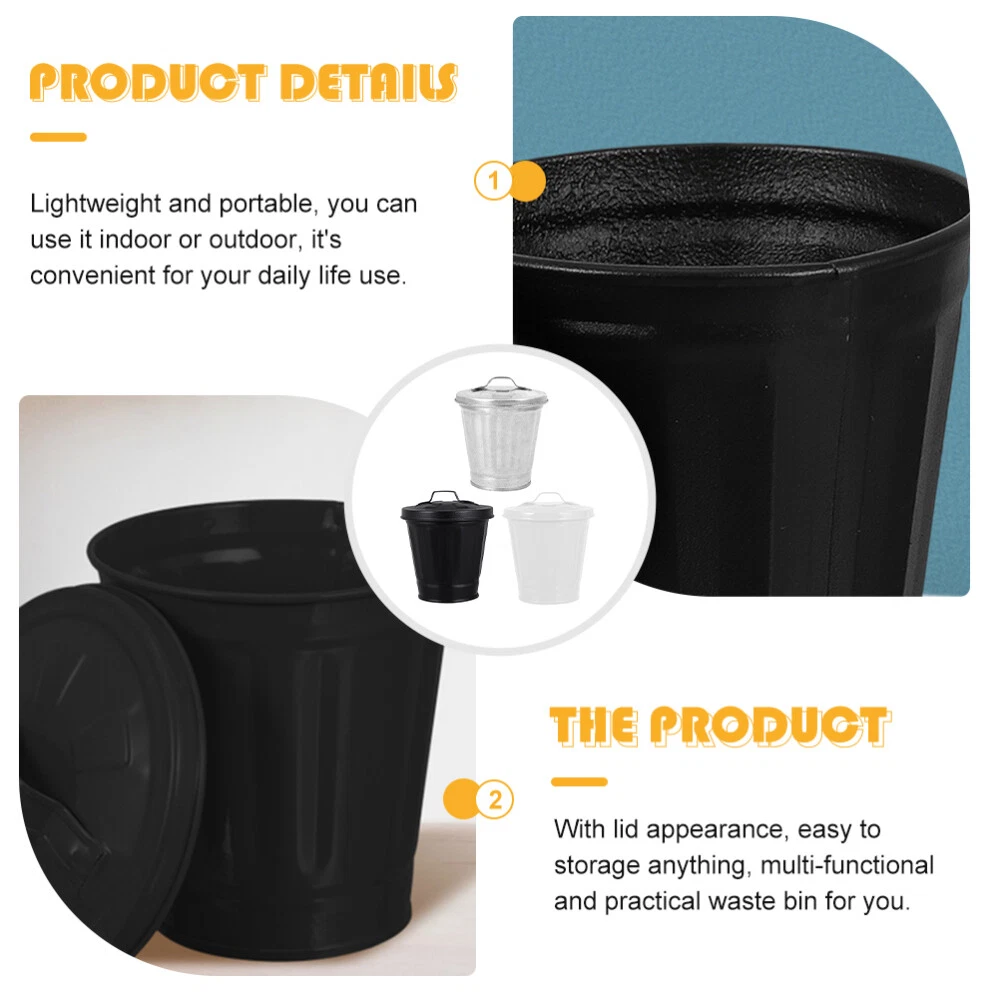 PRODUCT DETAILS

Lightweight and portable, you can use it indoor or outdoor, it's convenient for your daily life use.

1

THE PRODUCT

2

With lid appearance, easy to storage anything, multi-functional and practical waste bin for you.