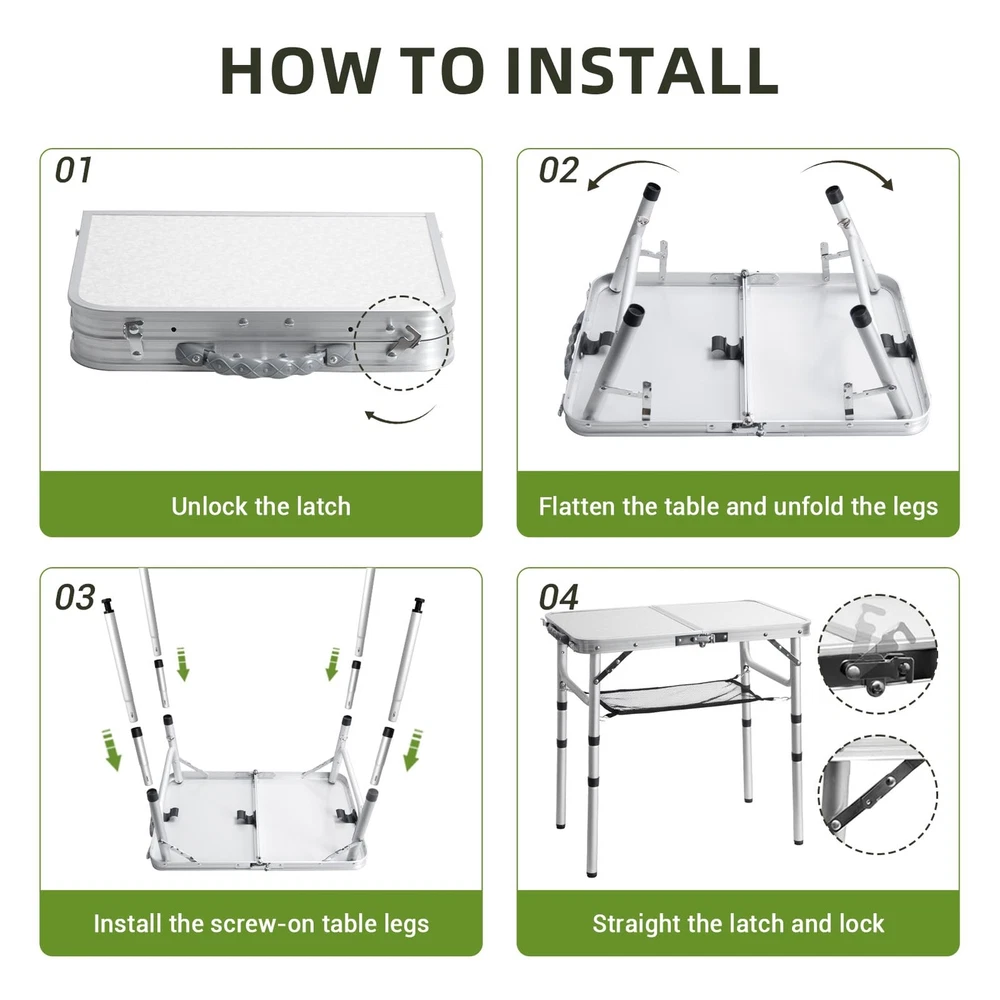 HOW TO INSTALL

01

Unlock the latch

02

Flatten the table and unfold the legs

03

Install the screw-on table legs

04

Straight the latch and lock