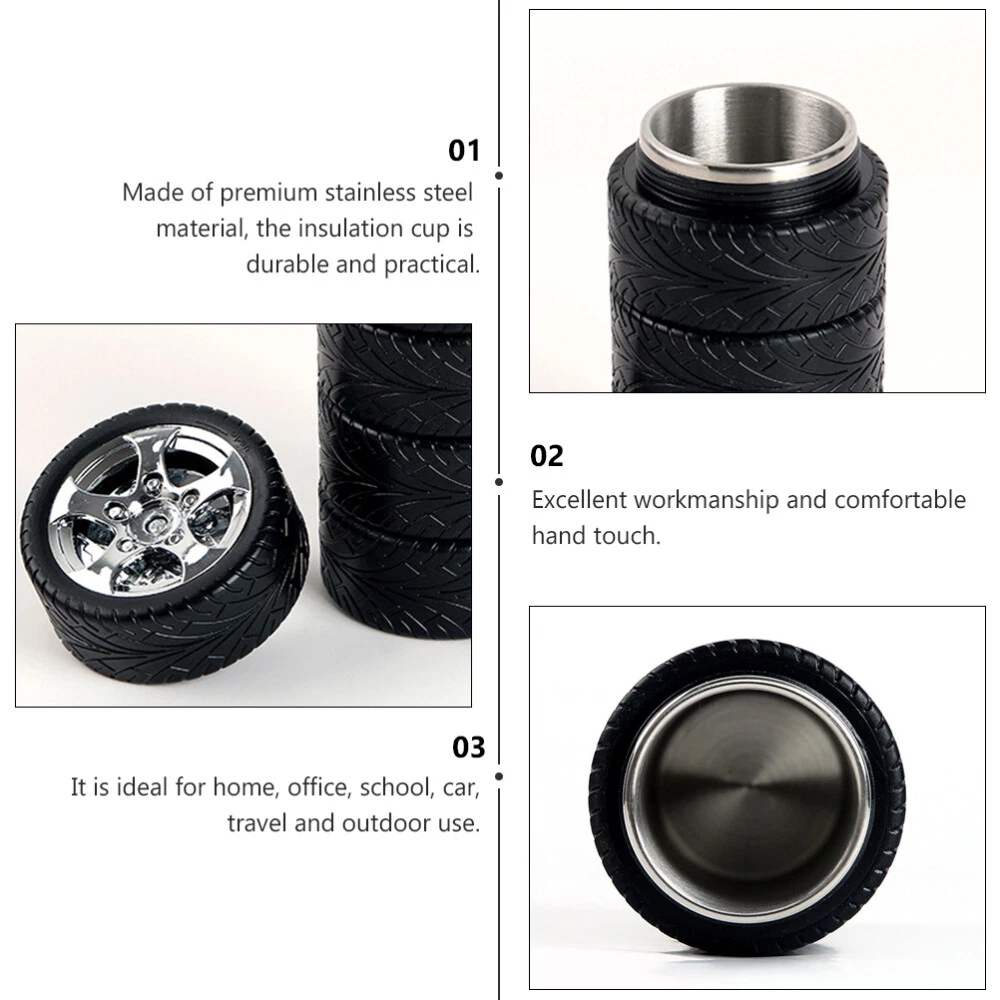 01

Made of premium stainless steel material, the insulation cup is durable and practical.

02

Excellent workmanship and comfortable hand touch.

03

It is ideal for home, office, school, car, travel and outdoor use.