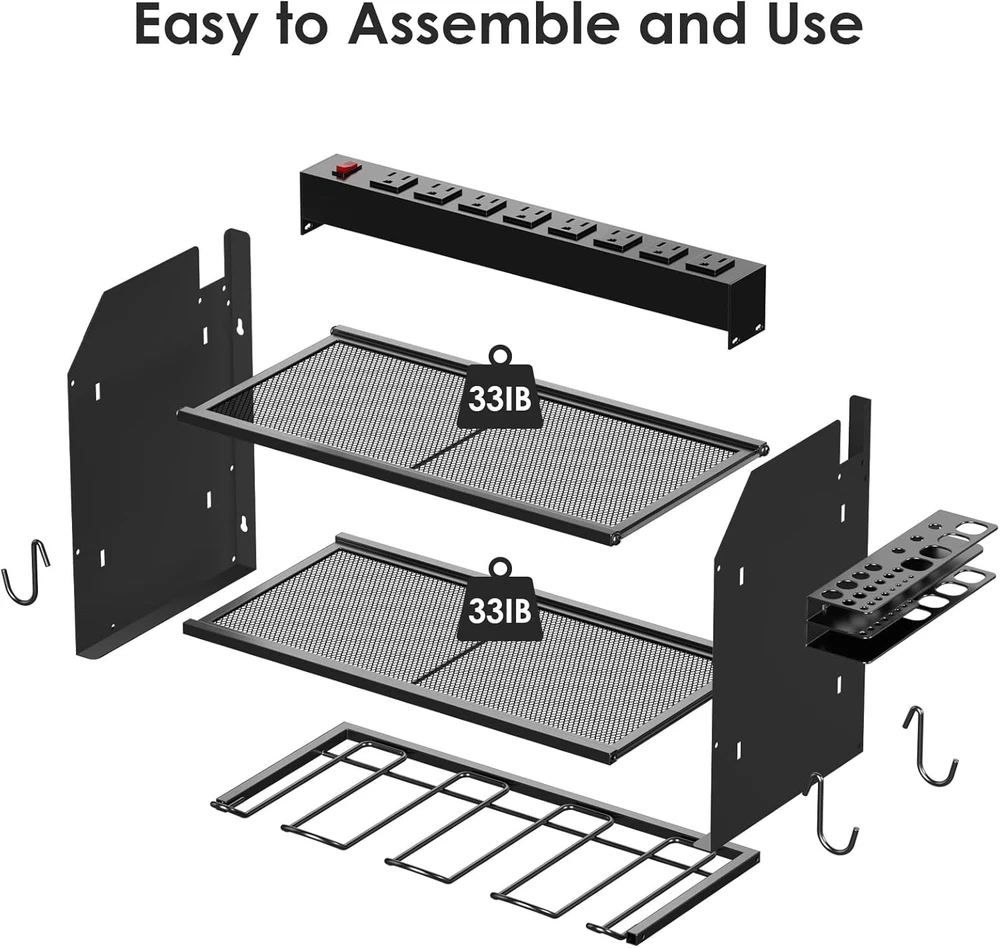 Easy to Assemble and Use

33IB

33IB