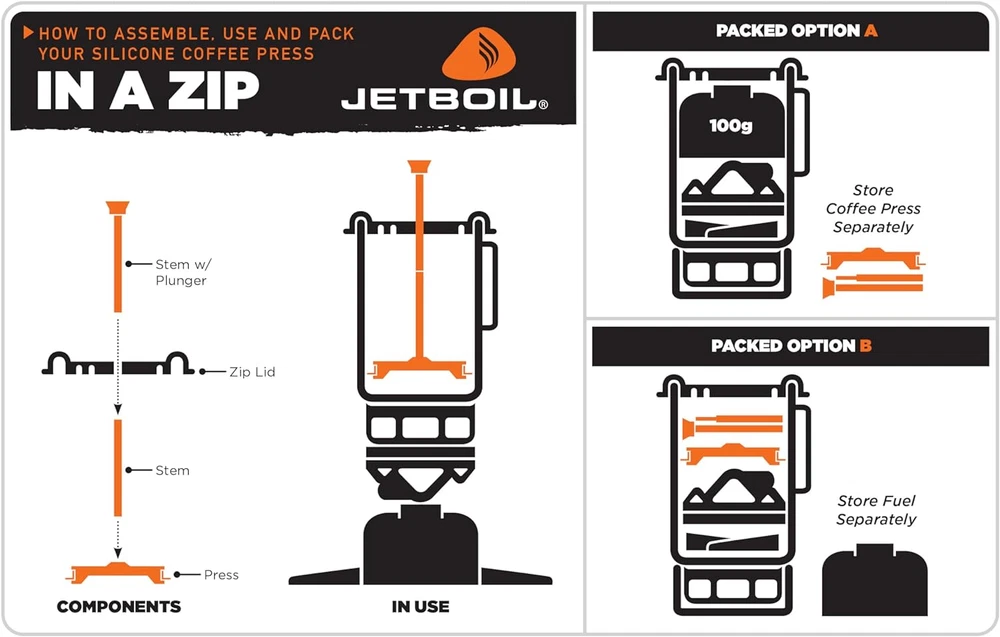 HOW TO ASSEMBLE, USE AND PACK YOUR SILICONE COFFEE PRESS

IN A ZIP

JETBOIL®

Stem w/ Plunger

Zip Lid

Stem

Press

COMPONENTS

IN USE

PACKED OPTION A

100g

Store Coffee Press Separately

PACKED OPTION B

Store Fuel Separately