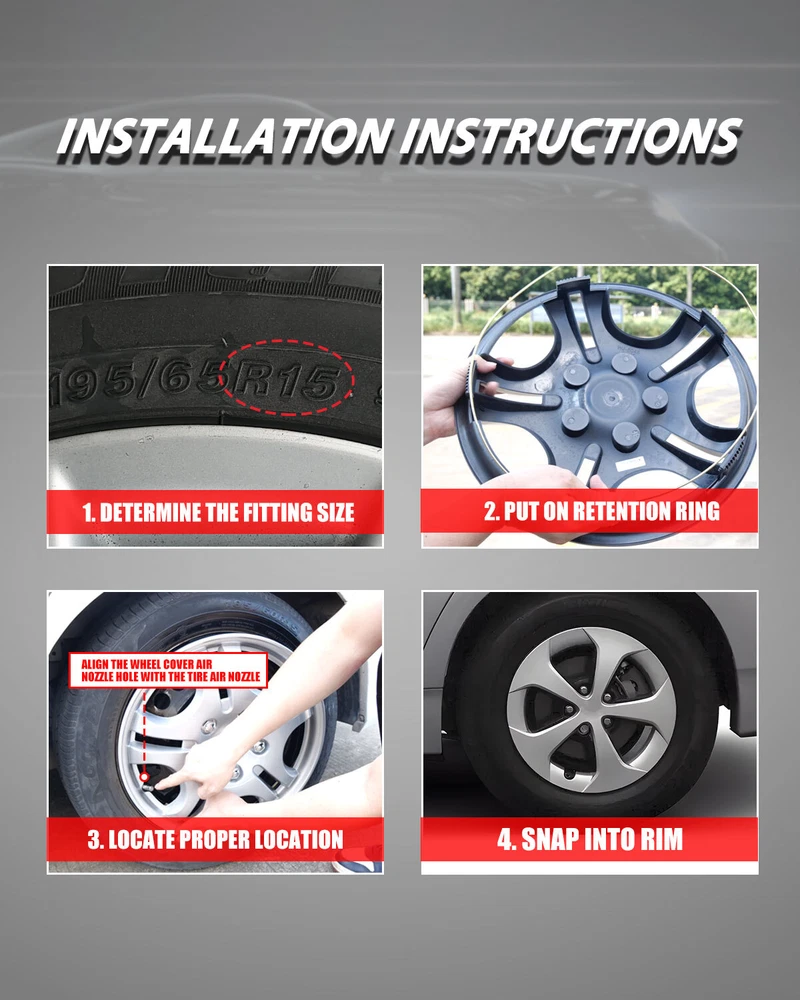 INSTALLATION INSTRUCTIONS

195/65R15

1. DETERMINE THE FITTING SIZE

2. PUT ON RETENTION RING

ALIGN THE WHEEL COVER AIR NOZZLE HOLE WITH THE TIRE AIR NOZZLE

3. LOCATE PROPER LOCATION

4. SNAP INTO RIM