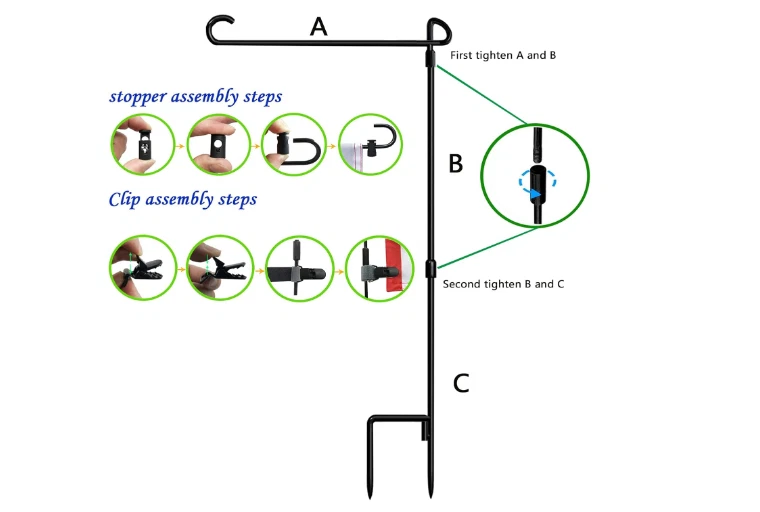 A

First tighten A and B

stopper assembly steps

B

Clip assembly steps

Second tighten B and C

C