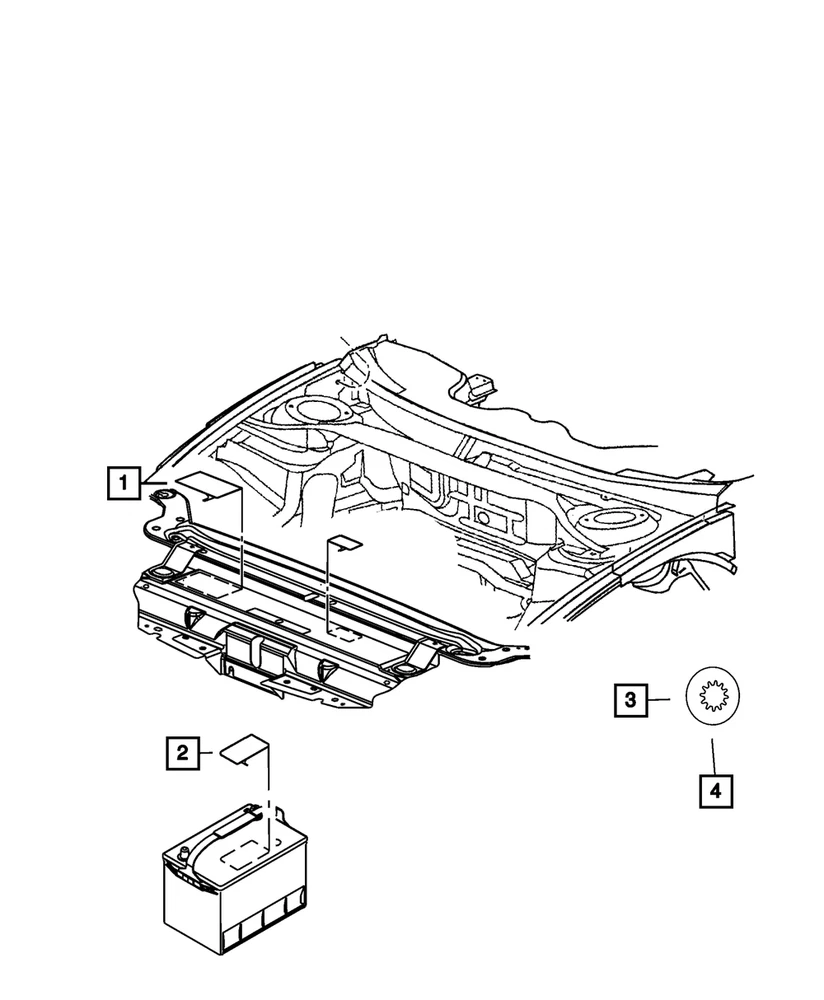 1
2
3
4