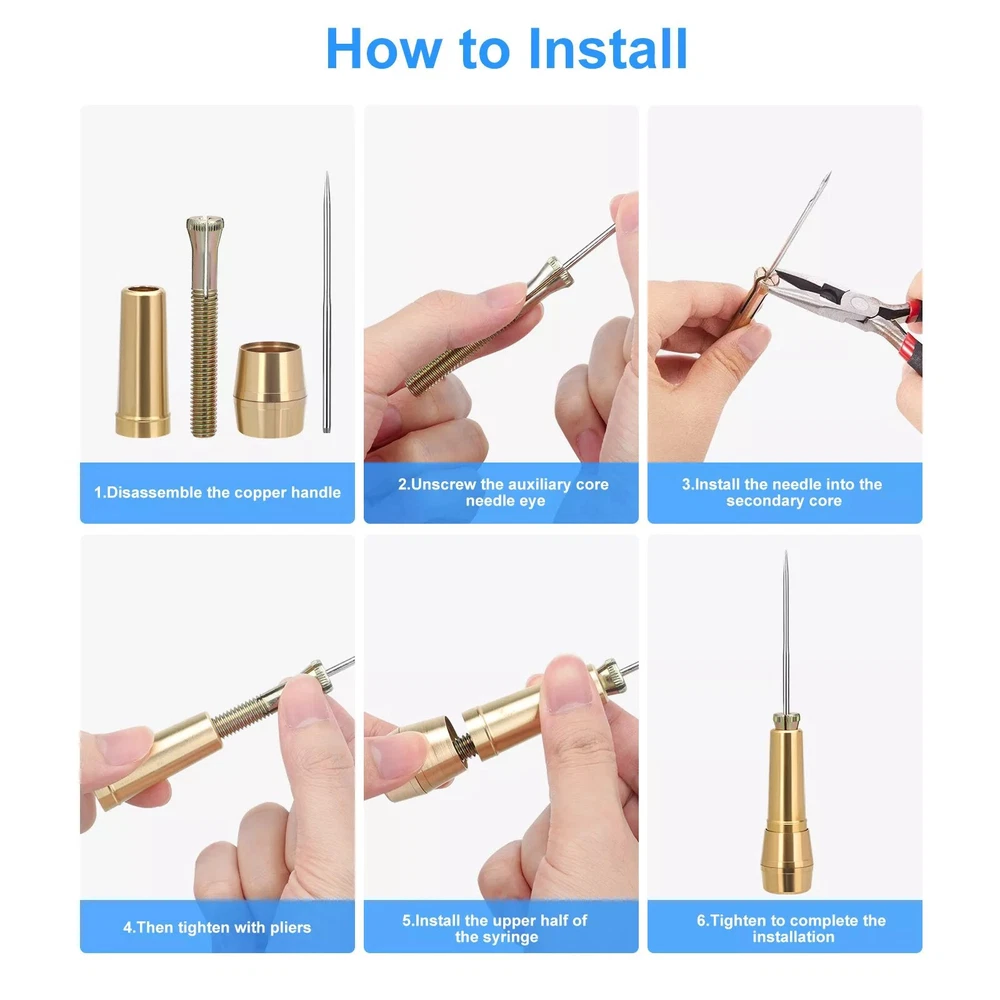 How to Install

1.Disassemble the copper handle

2.Unscrew the auxiliary core needle eye

3.Install the needle into the secondary core

4.Then tighten with pliers

5.Install the upper half of the syringe

6.Tighten to complete the installation