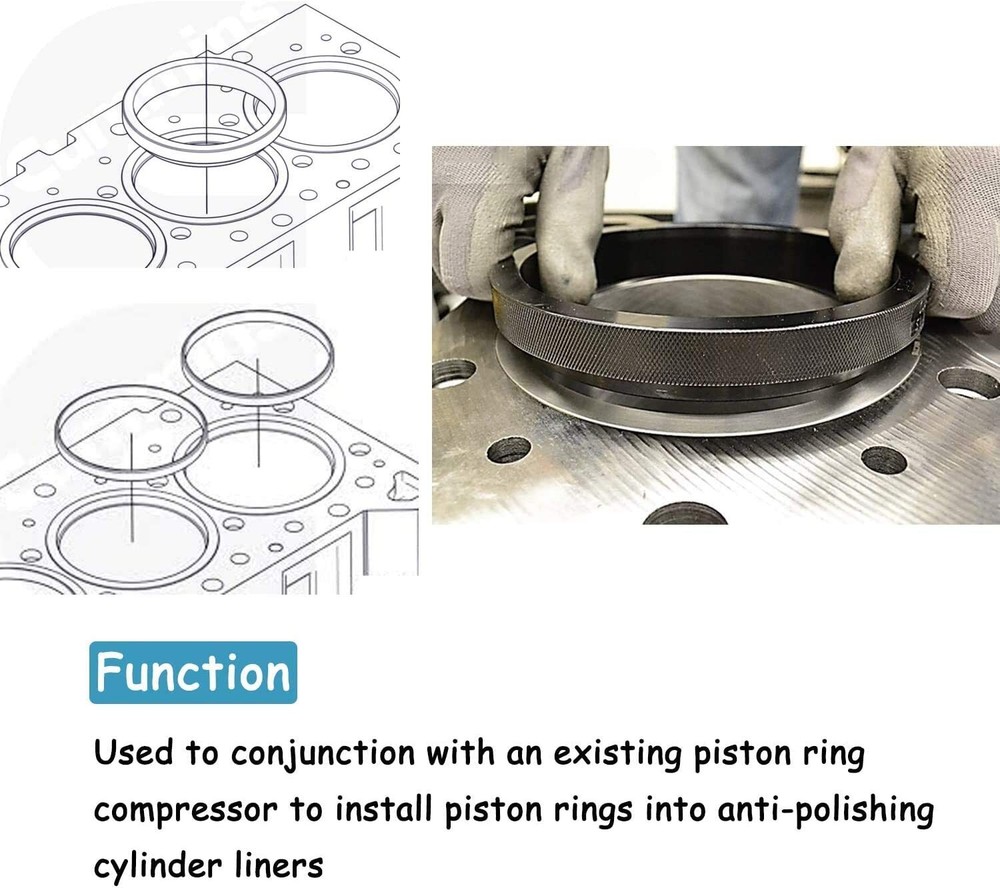 Function

Used to conjunction with an existing piston ring compressor to install piston rings into anti-polishing cylinder liners