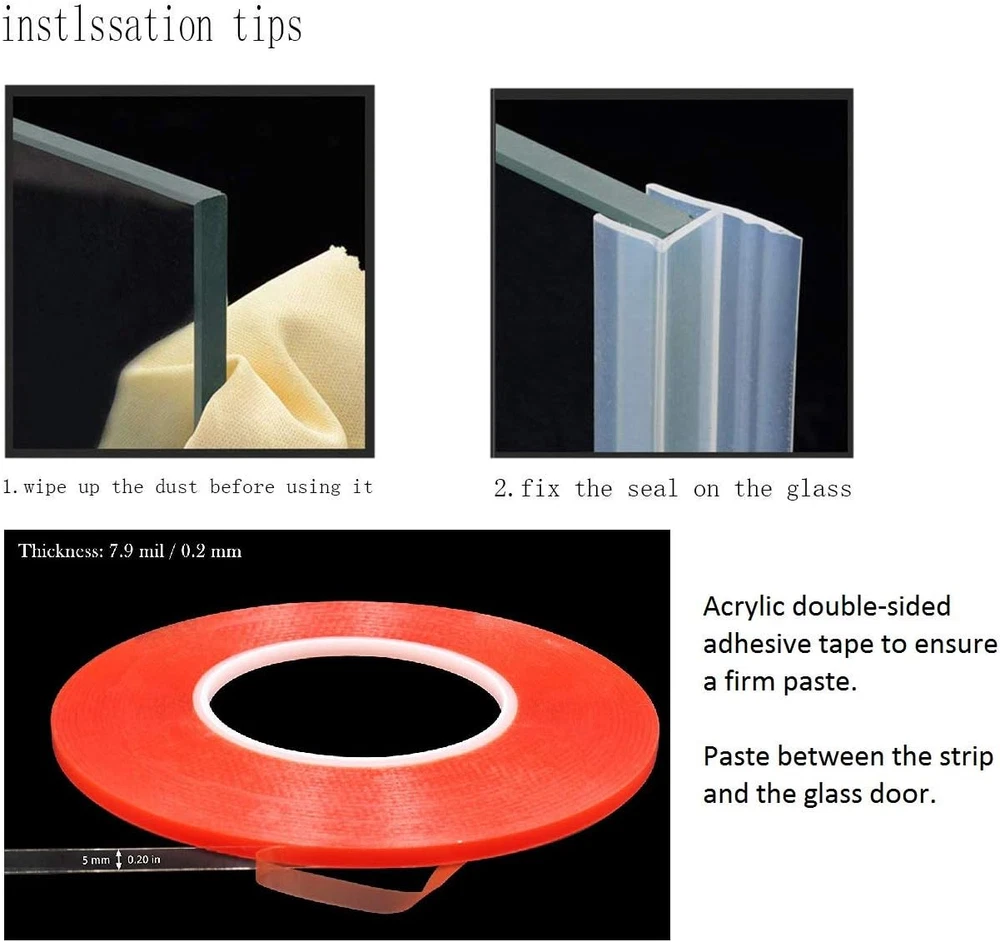 instlssation tips

1. wipe up the dust before using it

2. fix the seal on the glass

Thickness: 7.9 mil / 0.2 mm

5 mm 0.20 in

Acrylic double-sided adhesive tape to ensure a firm paste.

Paste between the strip and the glass door.