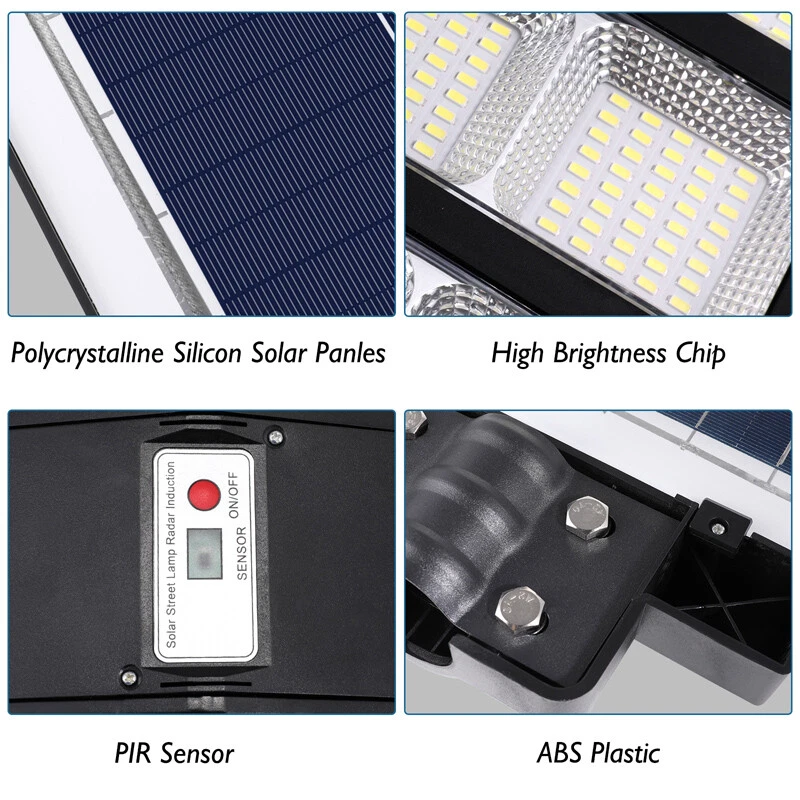 Polycrystalline Silicon Solar Panles

High Brightness Chip

Solar Street Lamp Radar Induction

ON/OFF

SENSOR

PIR Sensor

ABS Plastic