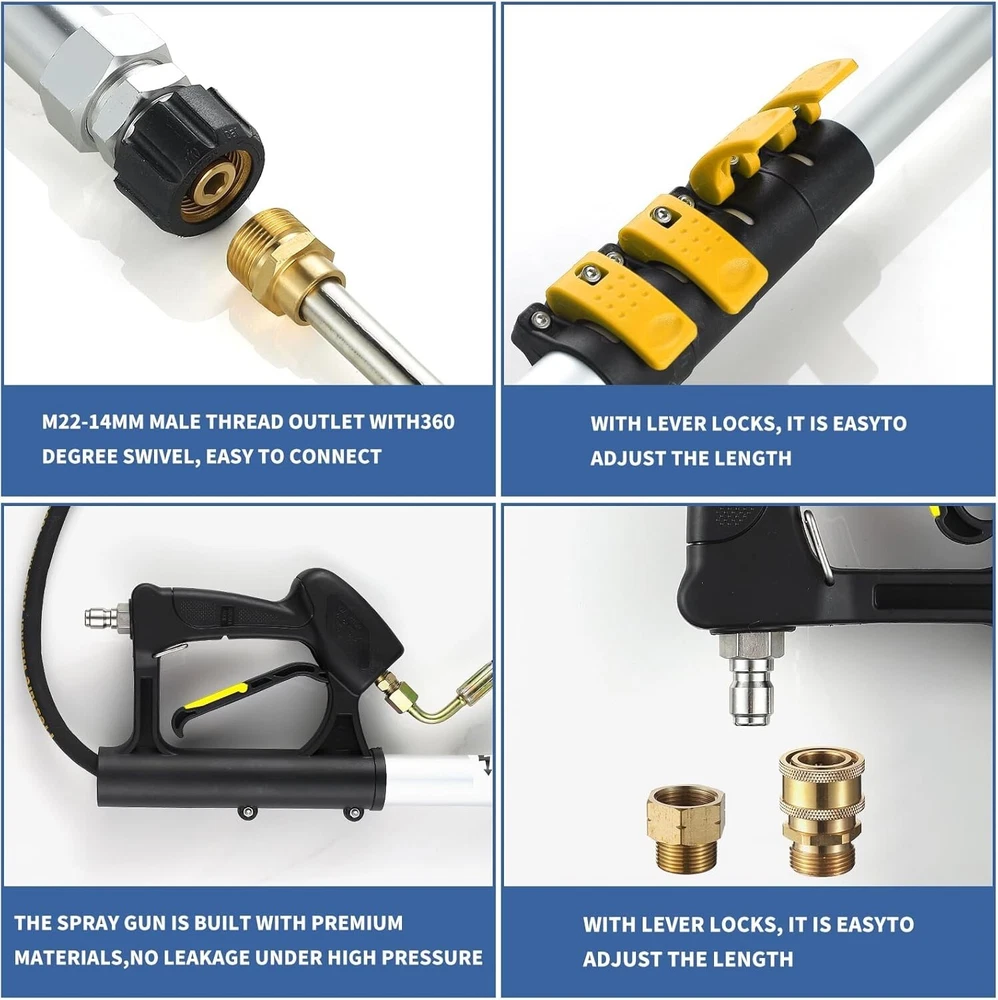 M22-14MM MALE THREAD OUTLET WITH360 DEGREE SWIVEL, EASY TO CONNECT

WITH LEVER LOCKS, IT IS EASYTO ADJUST THE LENGTH

THE SPRAY GUN IS BUILT WITH PREMIUM MATERIALS,NO LEAKAGE UNDER HIGH PRESSURE

WITH LEVER LOCKS, IT IS EASYTO ADJUST THE LENGTH