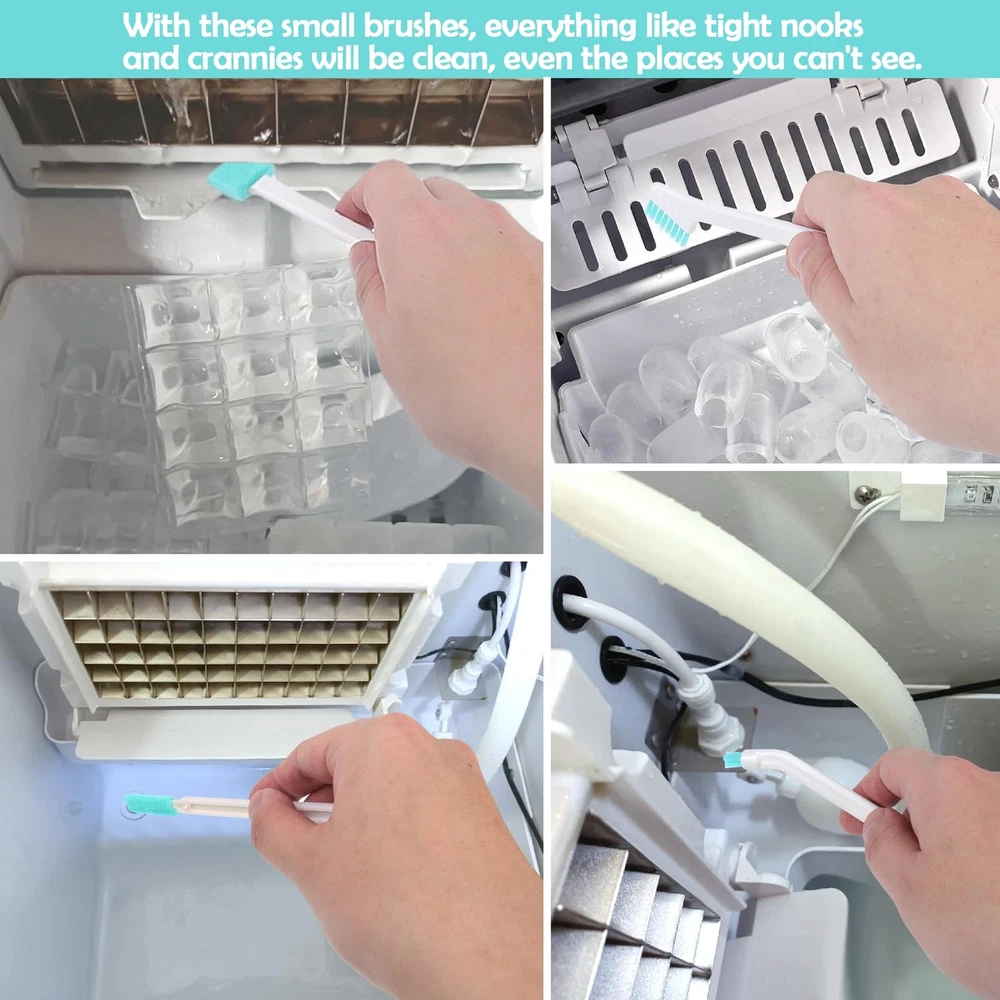 With these small brushes, everything like tight nooks and crannies will be clean, even the places you can't see.