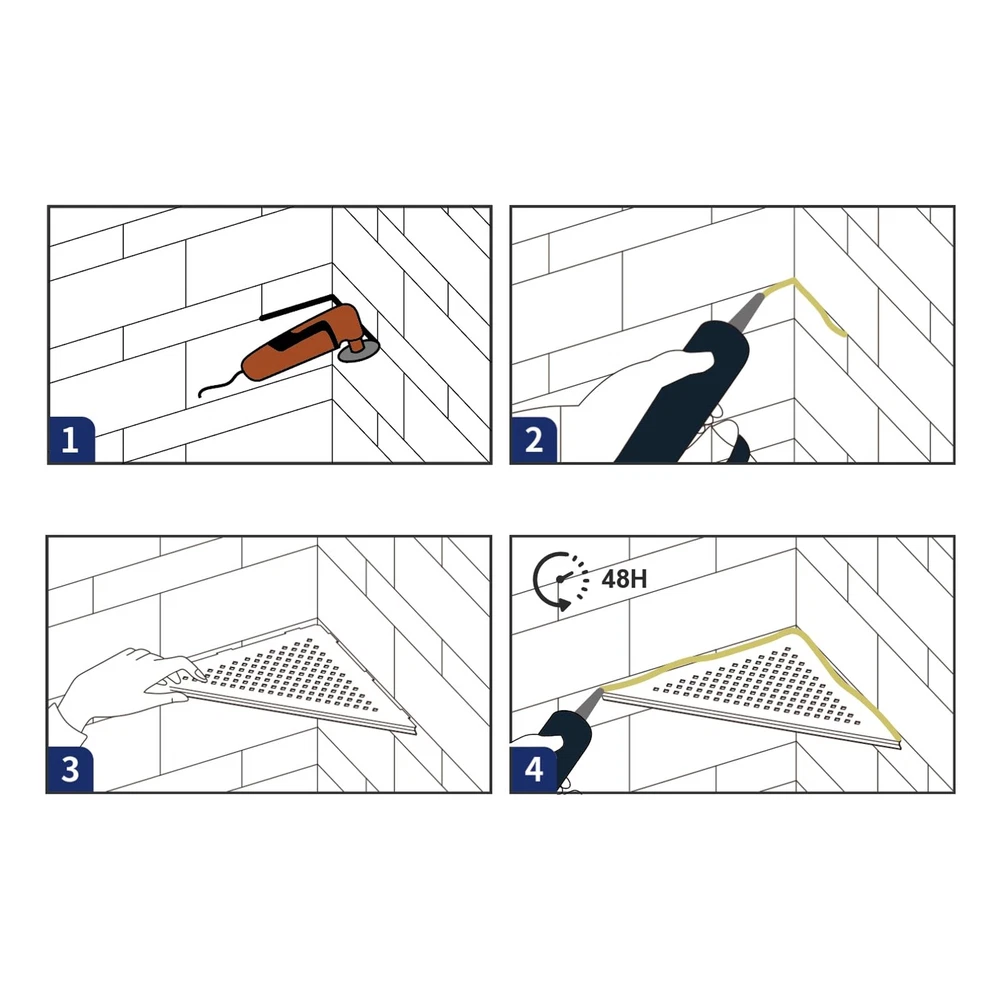 1

2

3

48H

4