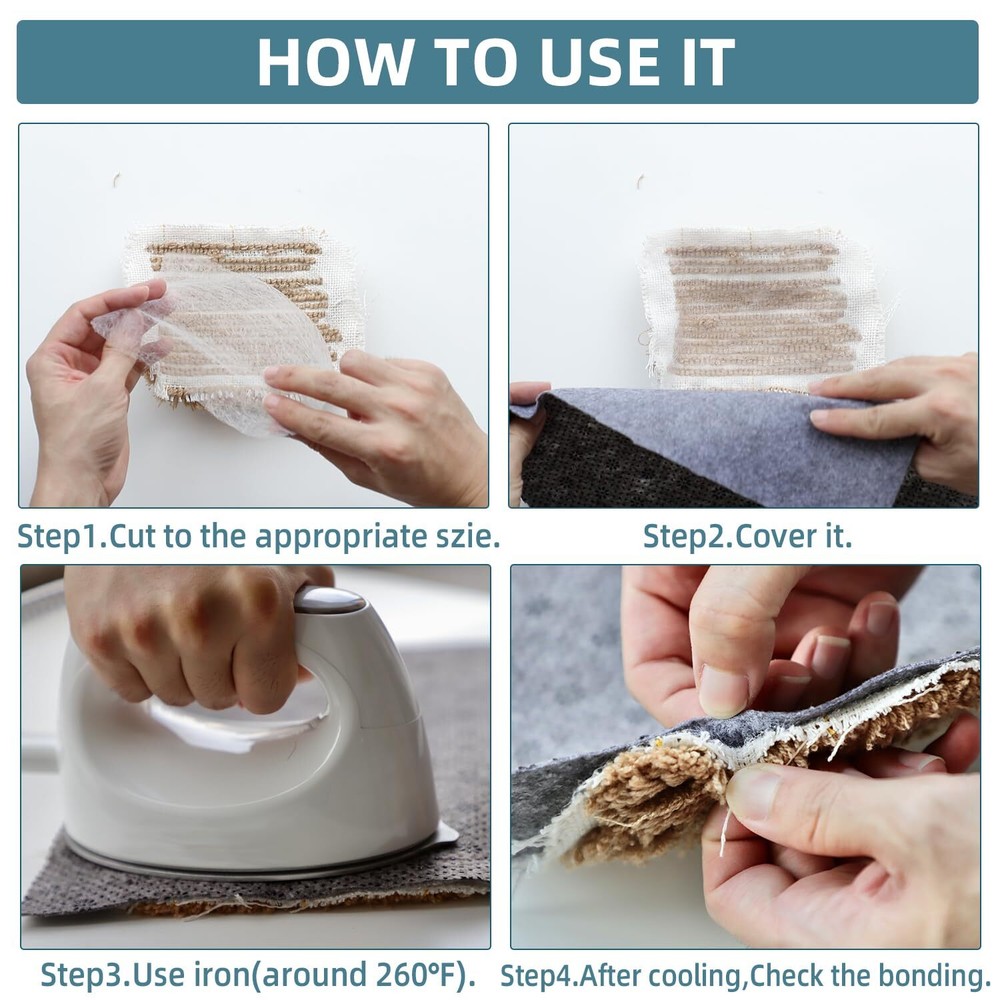 HOW TO USE IT

Step1.Cut to the appropriate szie.

Step2.Cover it.

Step3.Use iron(around 260°F).

Step4.After cooling,Check the bonding.