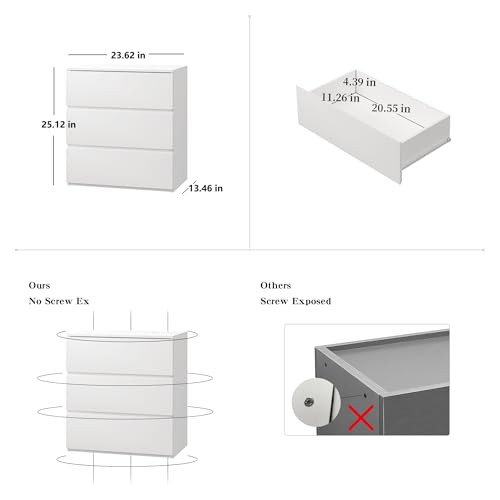 23.62 in

25.12 in

13.46 in

4.39 in

11.26 in

20.55 in

Ours

No Screw Ex

Others

Screw Exposed