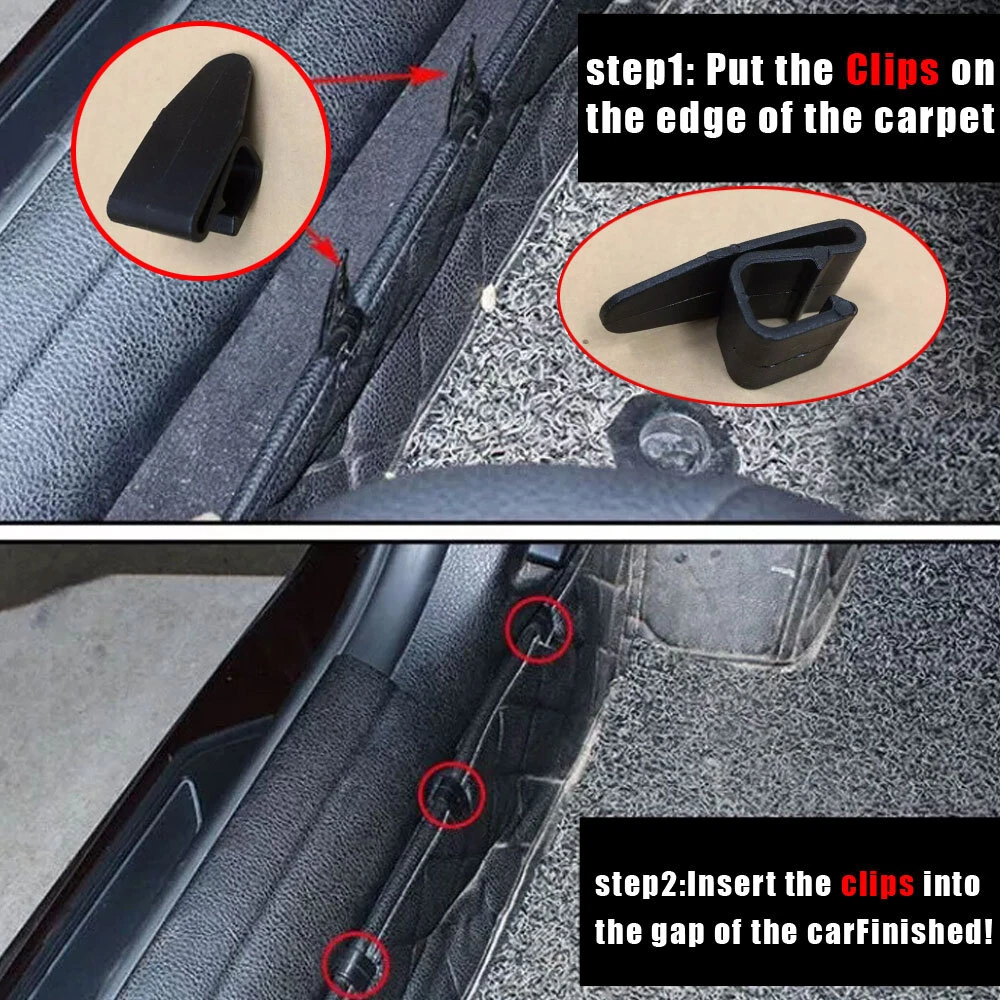 step1: Put the Clips on the edge of the carpet

step2:Insert the clips into the gap of the carFinished!