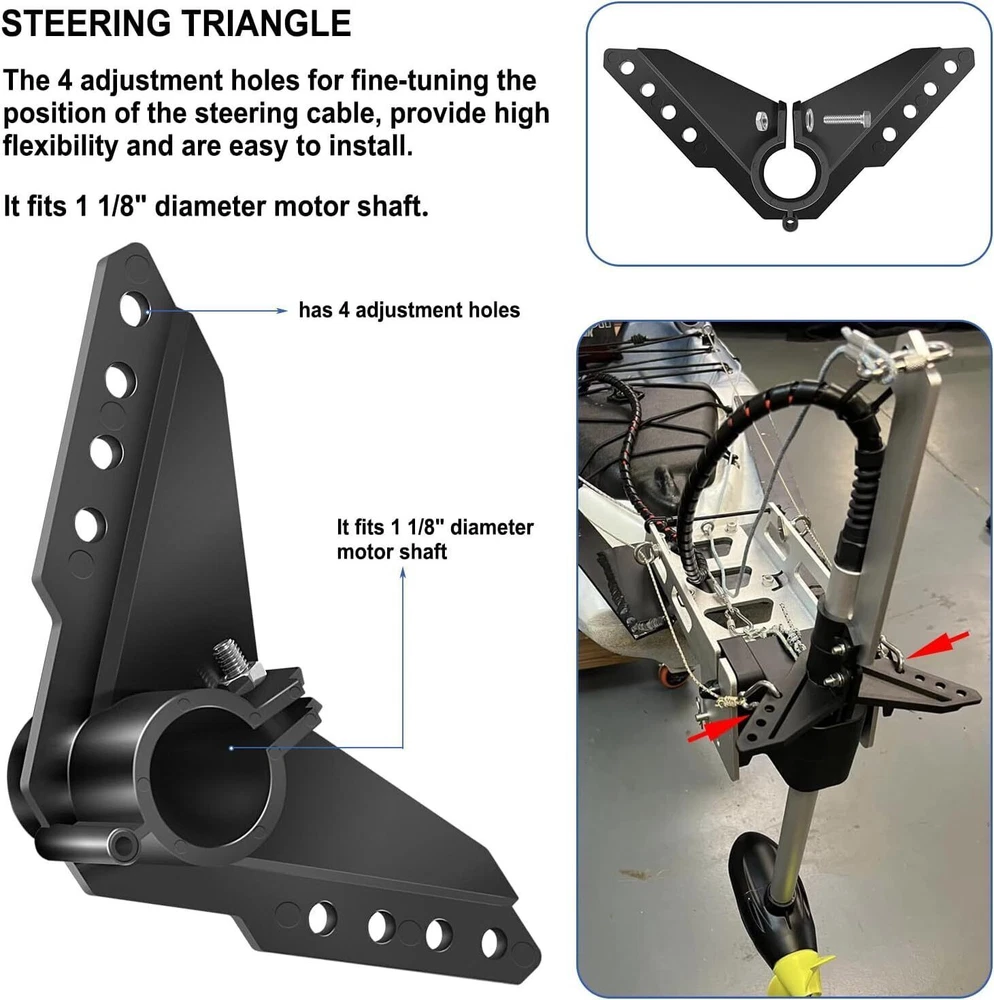 STEERING TRIANGLE

The 4 adjustment holes for fine-tuning the position of the steering cable, provide high flexibility and are easy to install.

It fits 1 1/8" diameter motor shaft.

has 4 adjustment holes

It fits 1 1/8" diameter motor shaft