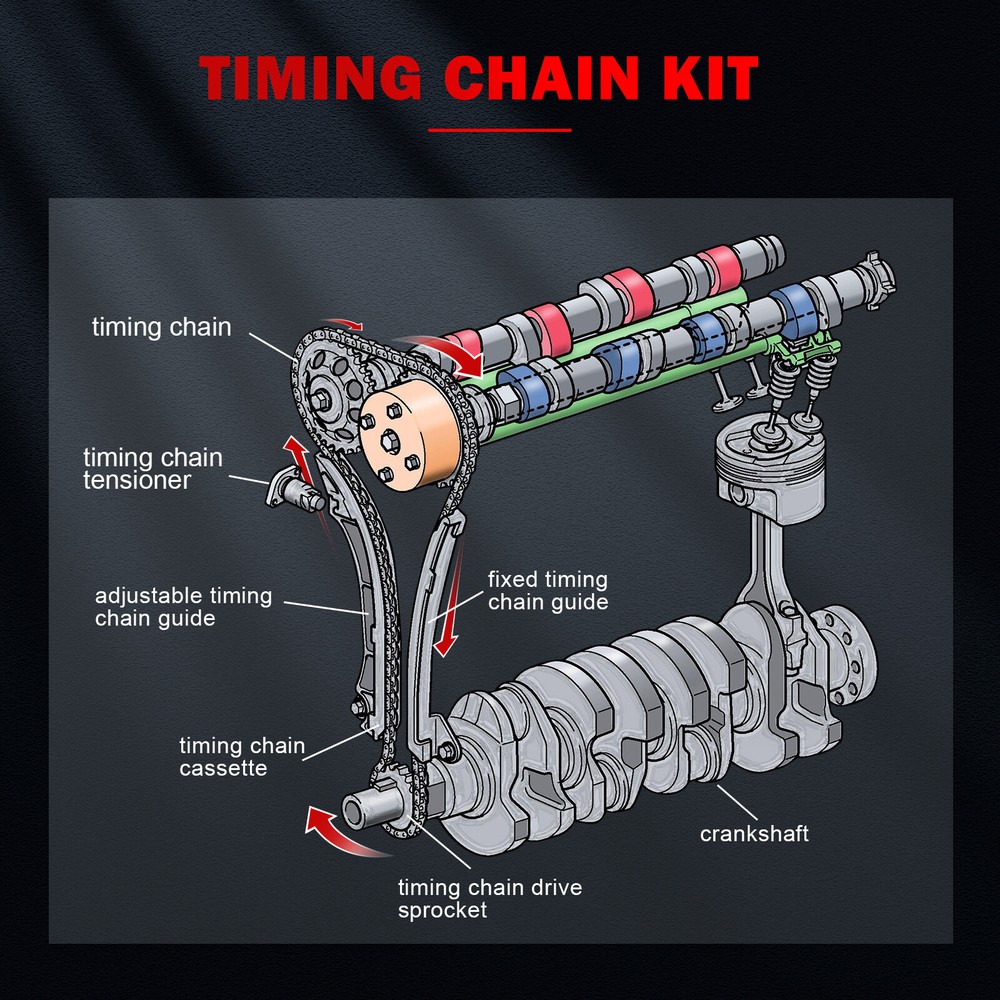 TIMING CHAIN KIT

timing chain

timing chain tensioner

adjustable timing chain guide

fixed timing chain guide

timing chain cassette

crankshaft

timing chain drive sprocket