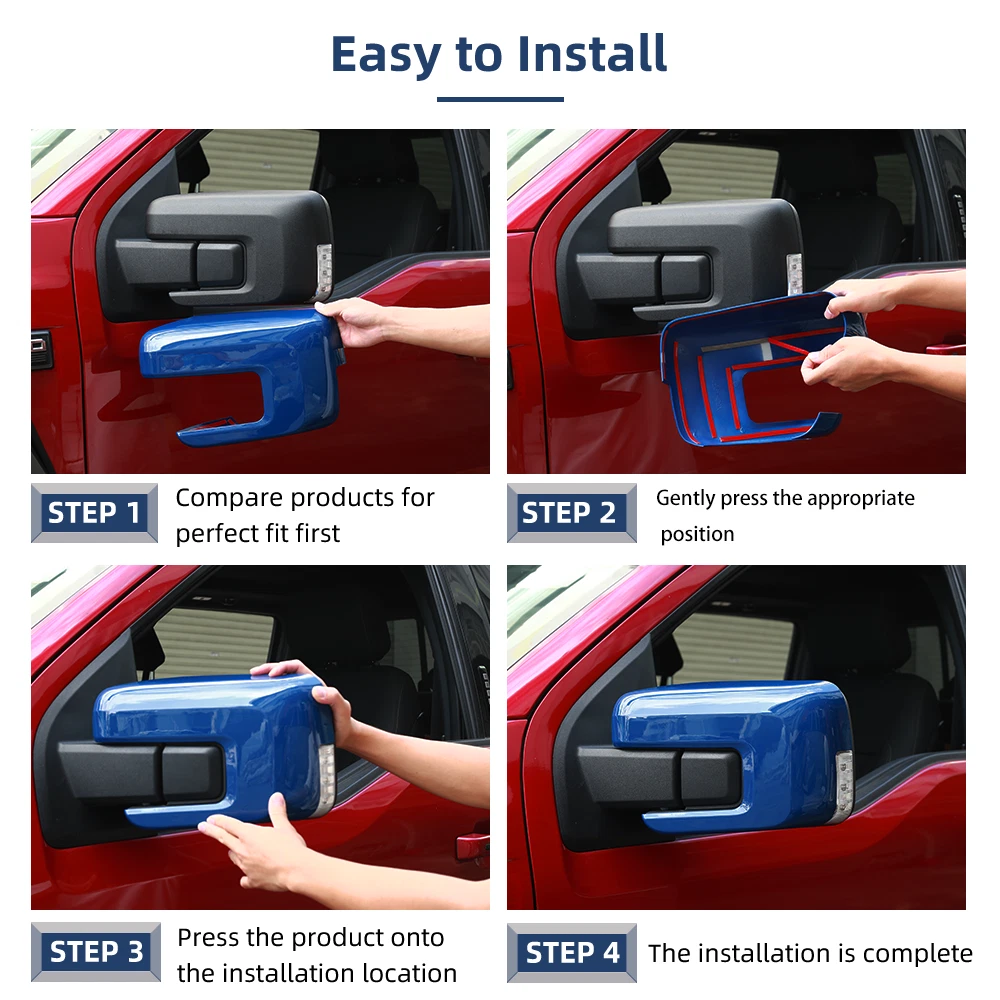 Easy to Install

STEP 1 Compare products for perfect fit first

STEP 2 Gently press the appropriate position

STEP 3 Press the product onto the installation location

STEP 4 The installation is complete