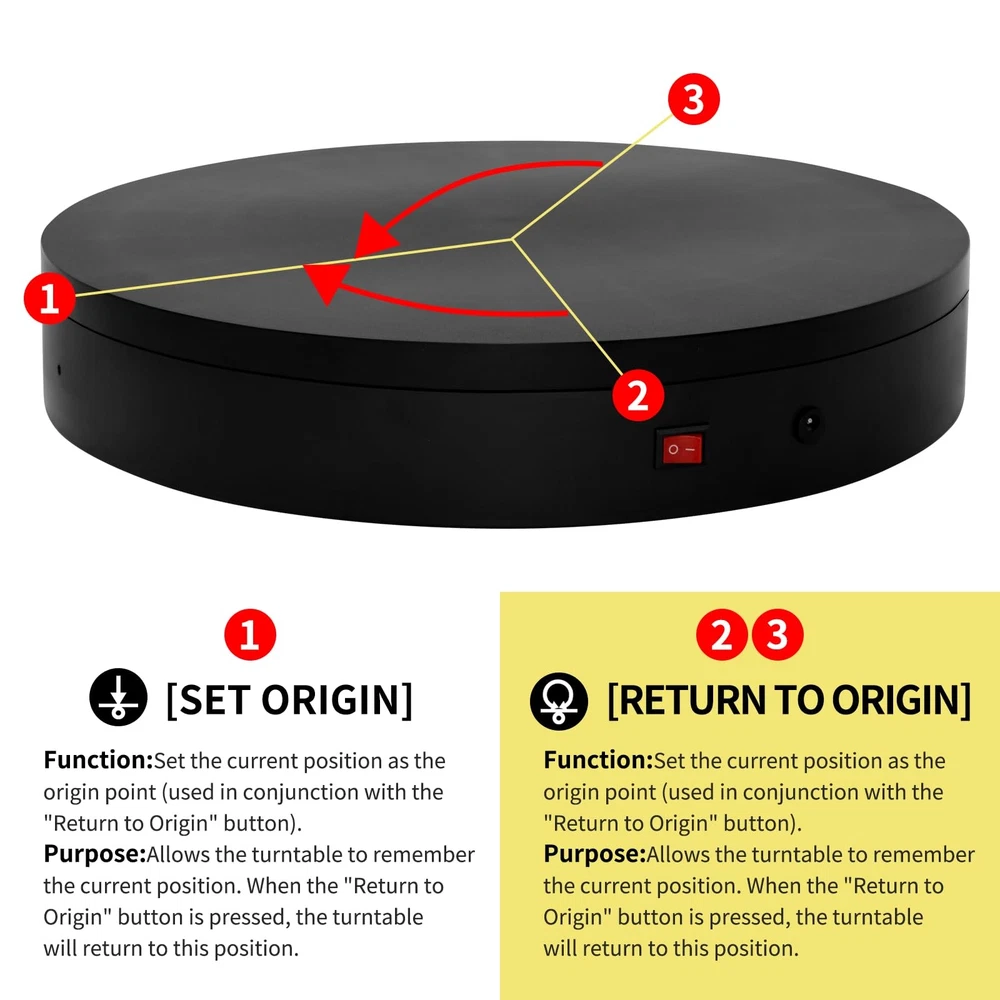 3

1

2

O –

1

[SET ORIGIN]

**Function:**Set the current position as the origin point (used in conjunction with the "Return to Origin" button).
**Purpose:**Allows the turntable to remember the current position. When the "Return to Origin" button is pressed, the turntable will return to this position.

2 3

[RETURN TO ORIGIN]

**Function:**Set the current position as the origin point (used in conjunction with the "Return to Origin" button).
**Purpose:**Allows the turntable to remember the current position. When the "Return to Origin" button is pressed, the turntable will return to this position.