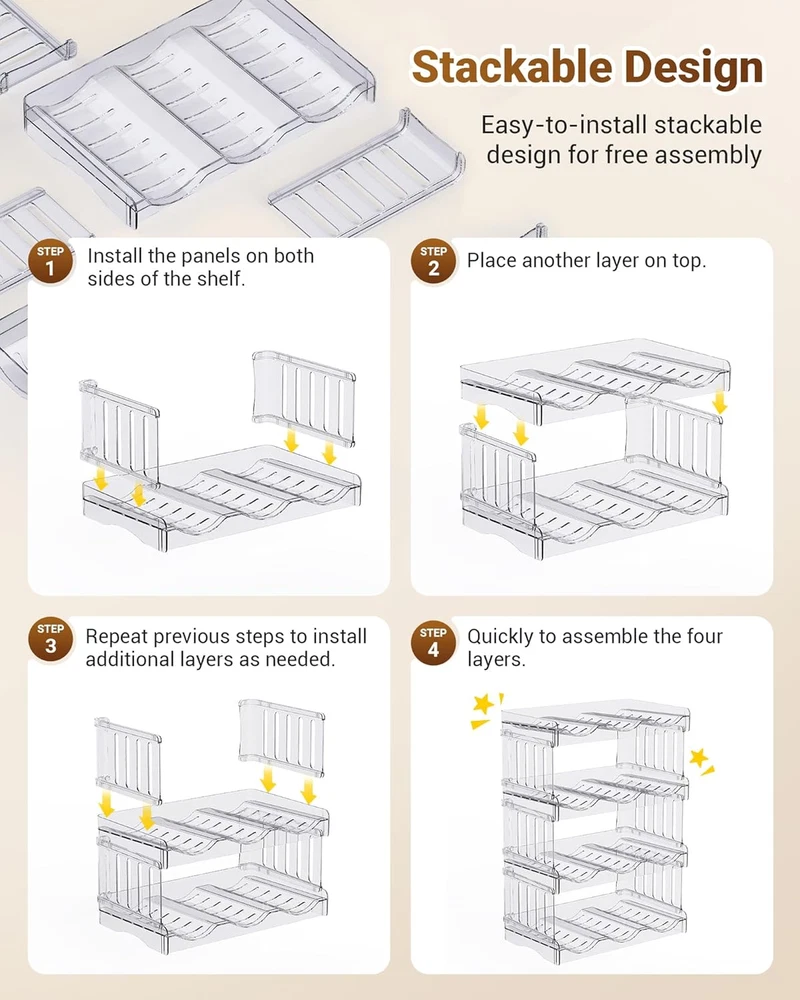 Stackable Design

Easy-to-install stackable design for free assembly

STEP 1 Install the panels on both sides of the shelf.

STEP 2 Place another layer on top.

STEP 3 Repeat previous steps to install additional layers as needed.

STEP 4 Quickly to assemble the four layers.