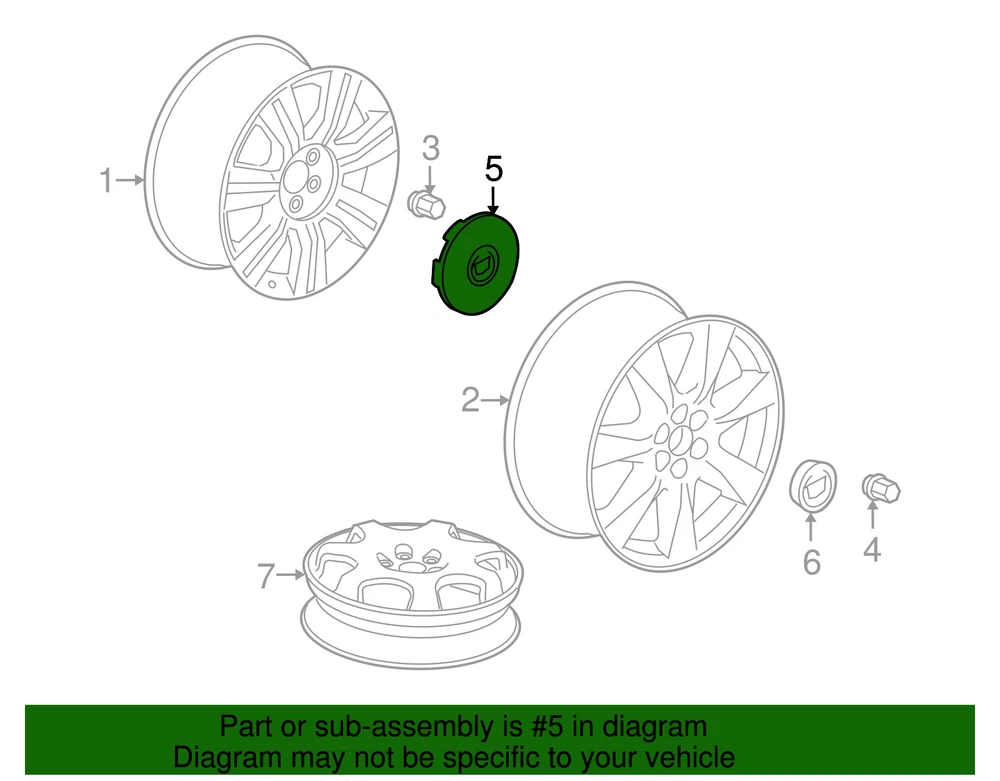 1
3
5
2
6
4
7

Part or sub-assembly is #5 in diagram
Diagram may not be specific to your vehicle