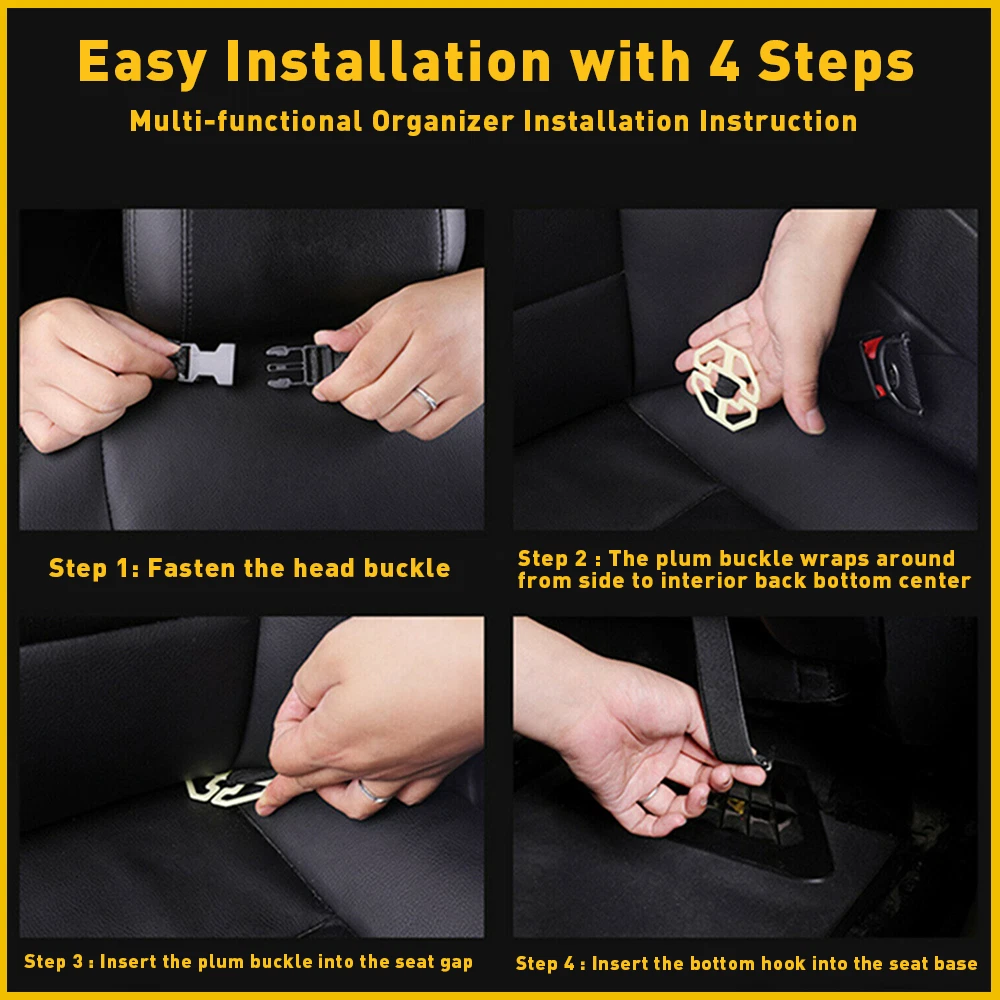 Easy Installation with 4 Steps

Multi-functional Organizer Installation Instruction

Step 1: Fasten the head buckle

Step 2 : The plum buckle wraps around from side to interior back bottom center

Step 3 : Insert the plum buckle into the seat gap

Step 4 : Insert the bottom hook into the seat base