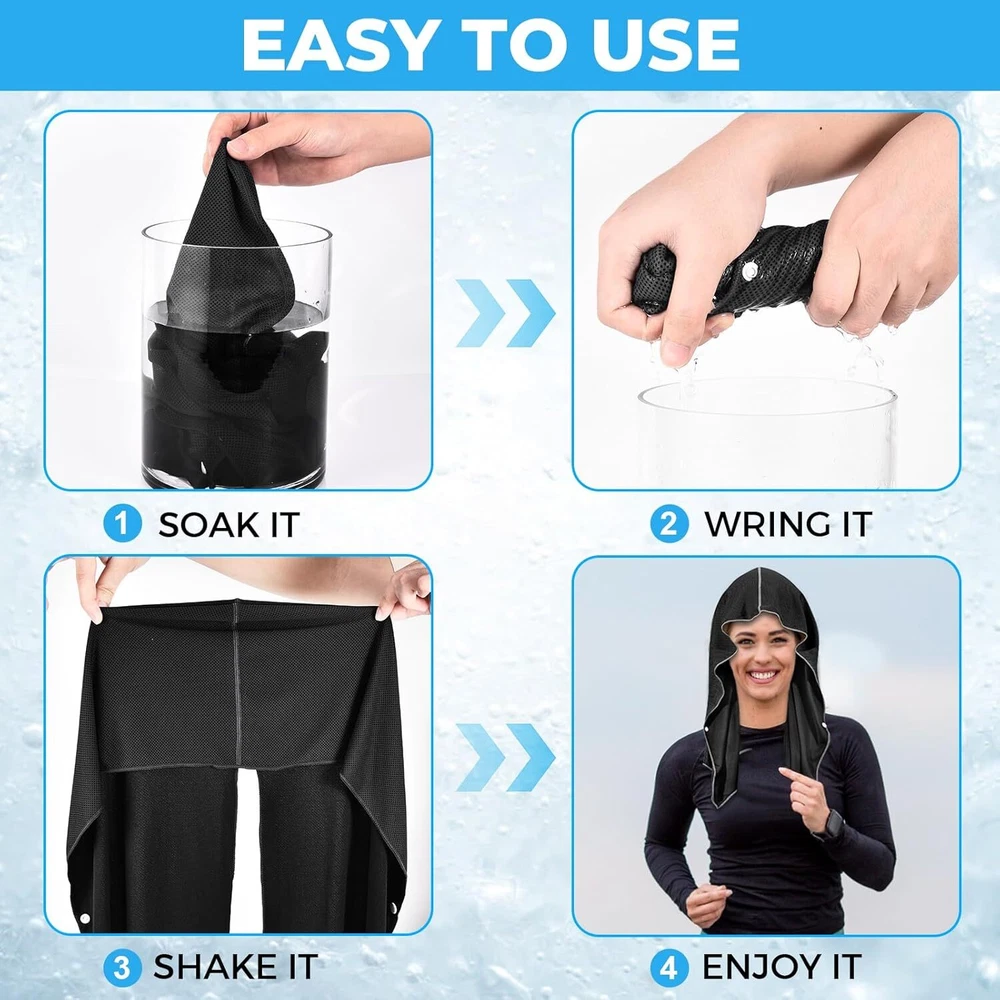 EASY TO USE

1 SOAK IT

2 WRING IT

3 SHAKE IT

4 ENJOY IT