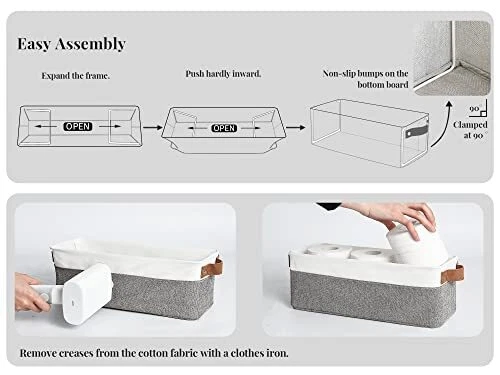 Easy Assembly

Expand the frame.

OPEN

Push hardly inward.

OPEN

Non-slip bumps on the bottom board

90°

Clamped at 90°

Remove creases from the cotton fabric with a clothes iron.