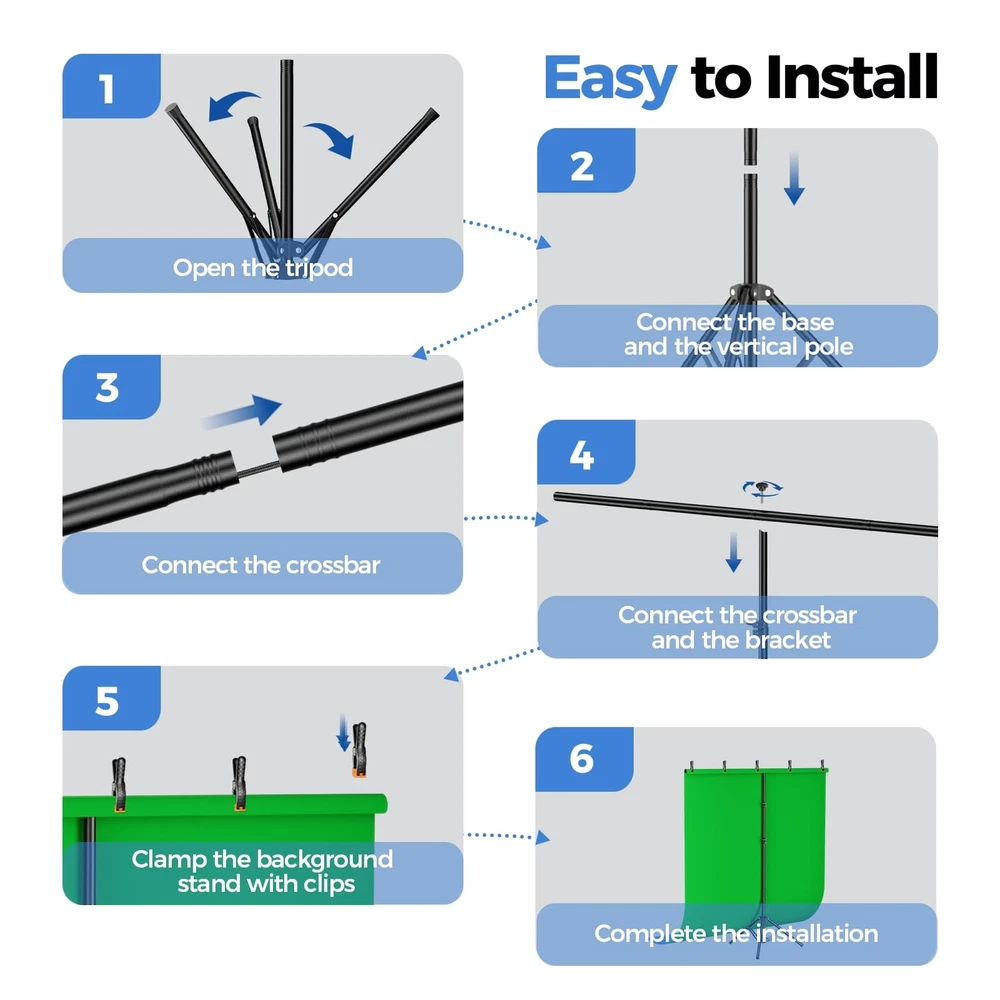 Easy to Install

1
Open the tripod

2
Connect the base and the vertical pole

3
Connect the crossbar

4
Connect the crossbar and the bracket

5
Clamp the background stand with clips

6
Complete the installation