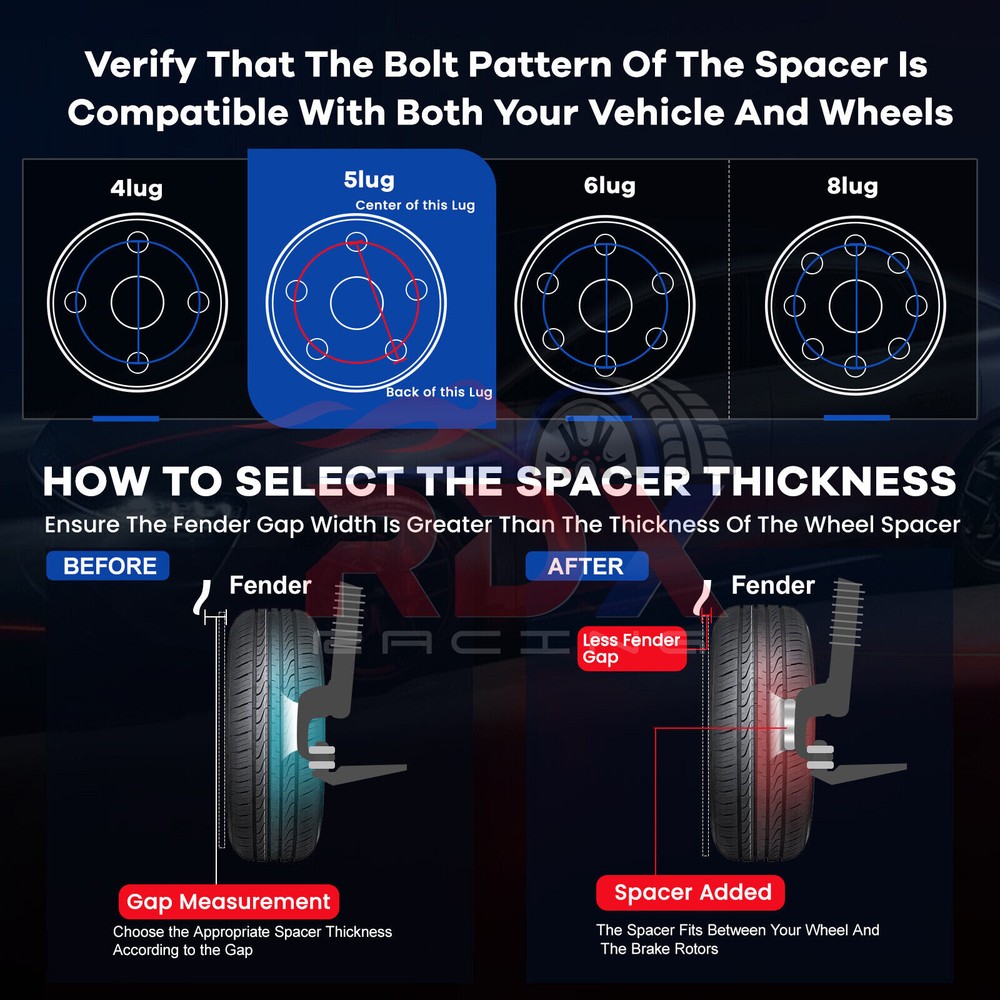 Verify That The Bolt Pattern Of The Spacer Is Compatible With Both Your Vehicle And Wheels

4lug

5lug

Center of this Lug

Back of this Lug

6lug

8lug

HOW TO SELECT THE SPACER THICKNESS

Ensure The Fender Gap Width Is Greater Than The Thickness Of The Wheel Spacer

BEFORE

Fender

Gap Measurement

Choose the Appropriate Spacer Thickness According to the Gap

AFTER

Fender

Less Fender Gap

Spacer Added

The Spacer Fits Between Your Wheel And The Brake Rotors

RDX RACING