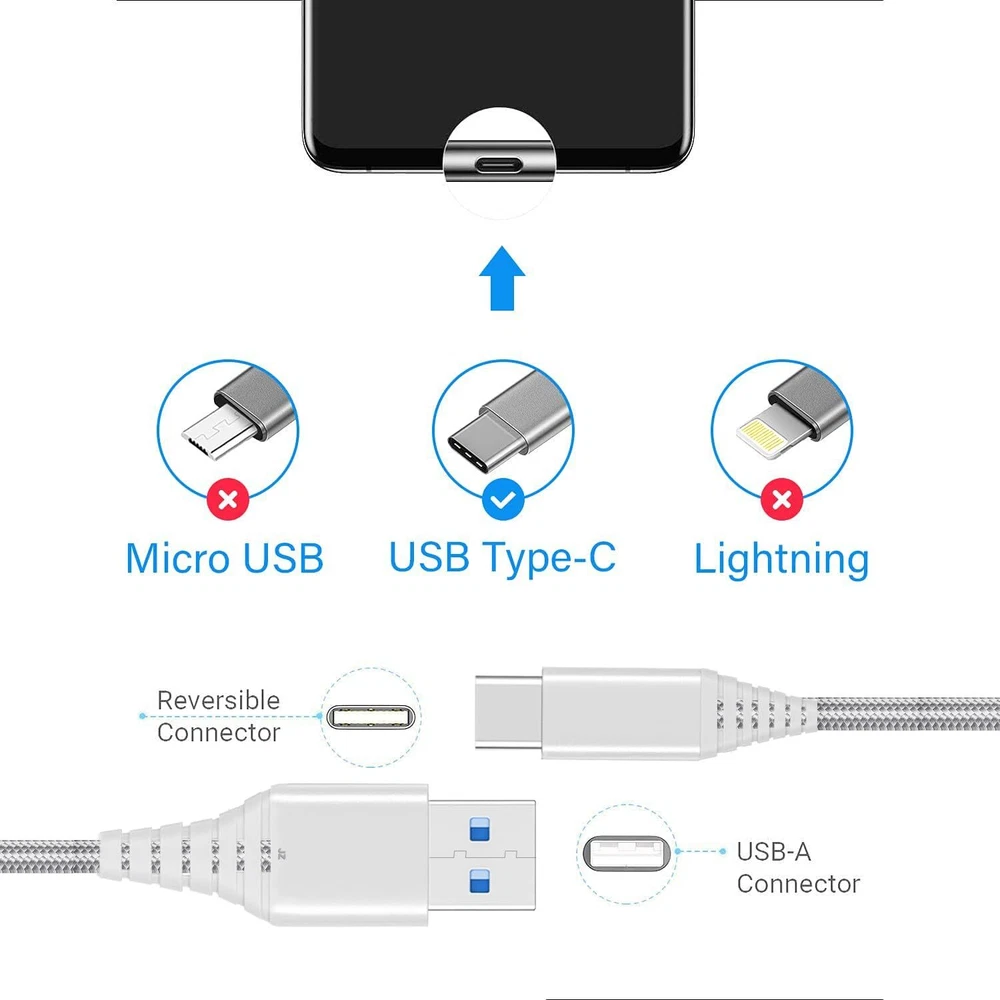 Micro USB

USB Type-C

Lightning

Reversible Connector

USB-A Connector