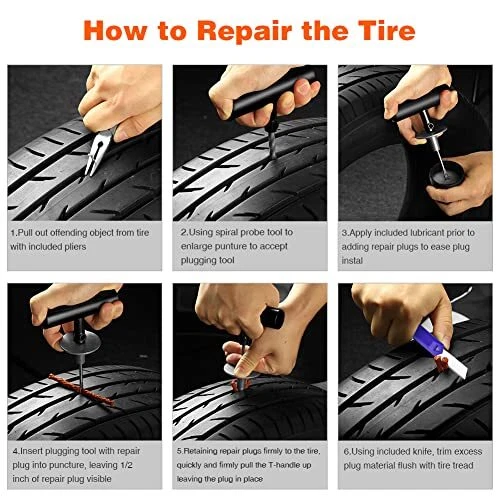 How to Repair the Tire

1.Pull out offending object from tire with included pliers

2.Using spiral probe tool to enlarge punture to accept plugging tool

3.Apply included lubricant prior to adding repair plugs to ease plug instal

4.Insert plugging tool with repair plug into puncture, leaving 1/2 inch of repair plug visible

5.Retaining repair plugs firmly to the tire, quickly and firmly pull the T-handle up leaving the plug in place

6.Using included knife, trim excess plug material flush with tire tread