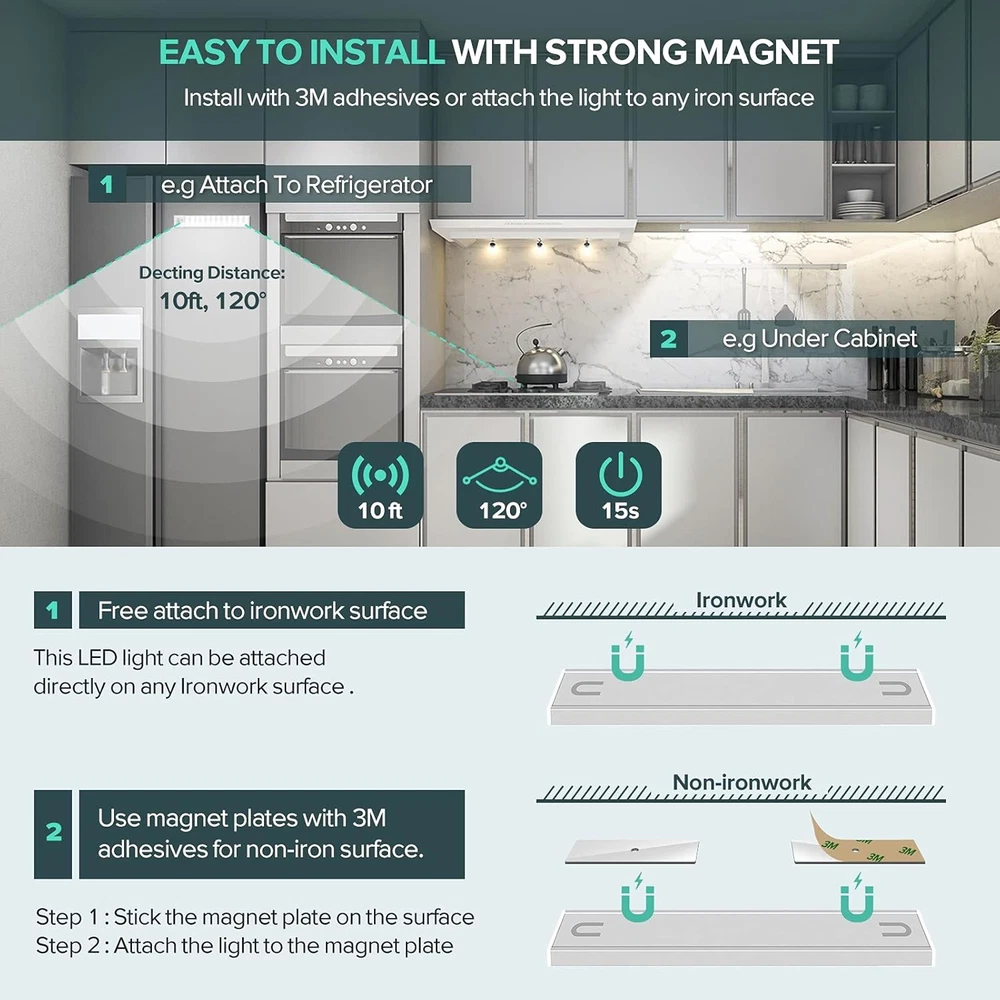 EASY TO INSTALL WITH STRONG MAGNET
Install with 3M adhesives or attach the light to any iron surface

1 e.g Attach To Refrigerator

Decting Distance:
10ft, 120°

2 e.g Under Cabinet

10 ft
120°
15s

1 Free attach to ironwork surface

This LED light can be attached directly on any Ironwork surface .

Ironwork

2 Use magnet plates with 3M adhesives for non-iron surface.

Step 1 : Stick the magnet plate on the surface
Step 2 : Attach the light to the magnet plate

Non-ironwork

3M 3M 3M