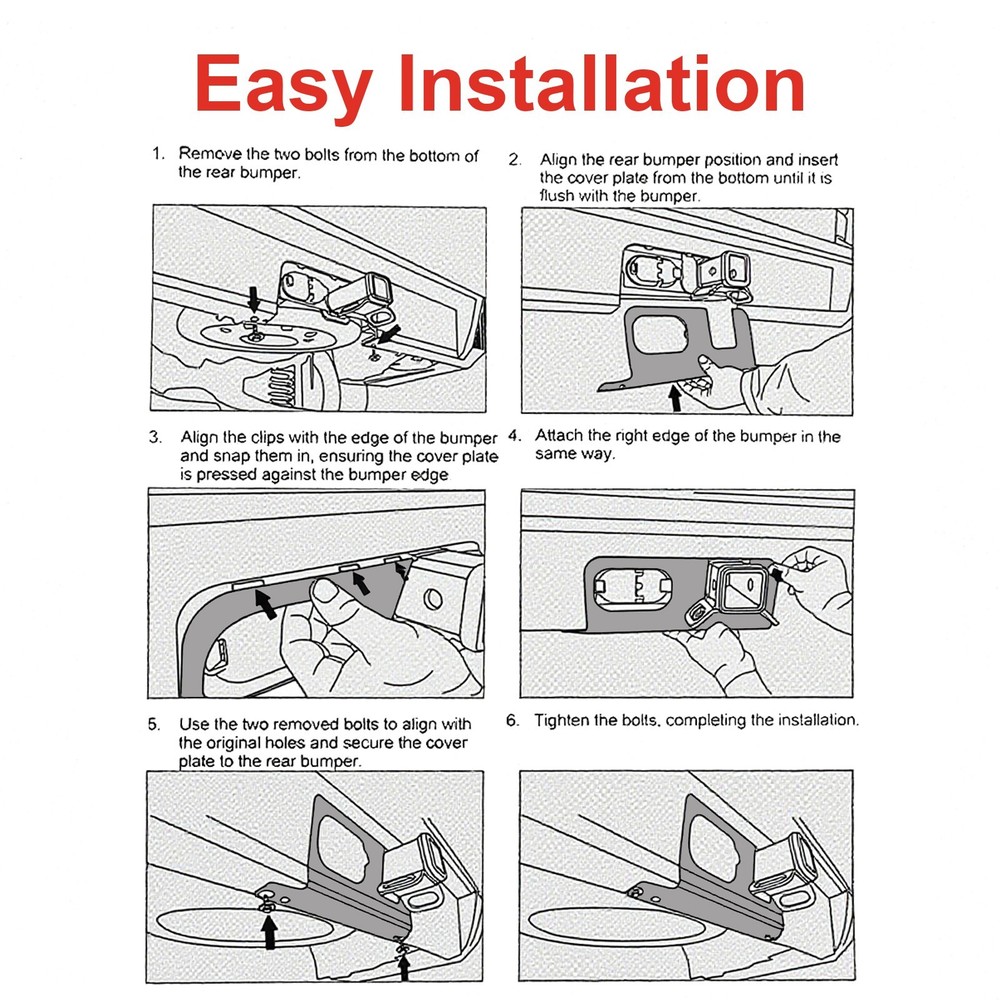 Easy Installation

1. Remove the two bolts from the bottom of the rear bumper.

2. Align the rear bumper position and insert the cover plate from the bottom until it is flush with the bumper.

3. Align the clips with the edge of the bumper and snap them in, ensuring the cover plate is pressed against the bumper edge

4. Attach the right edge of the bumper in the same way.

5. Use the two removed bolts to align with the original holes and secure the cover plate to the rear bumper.

6. Tighten the bolts, completing the installation.