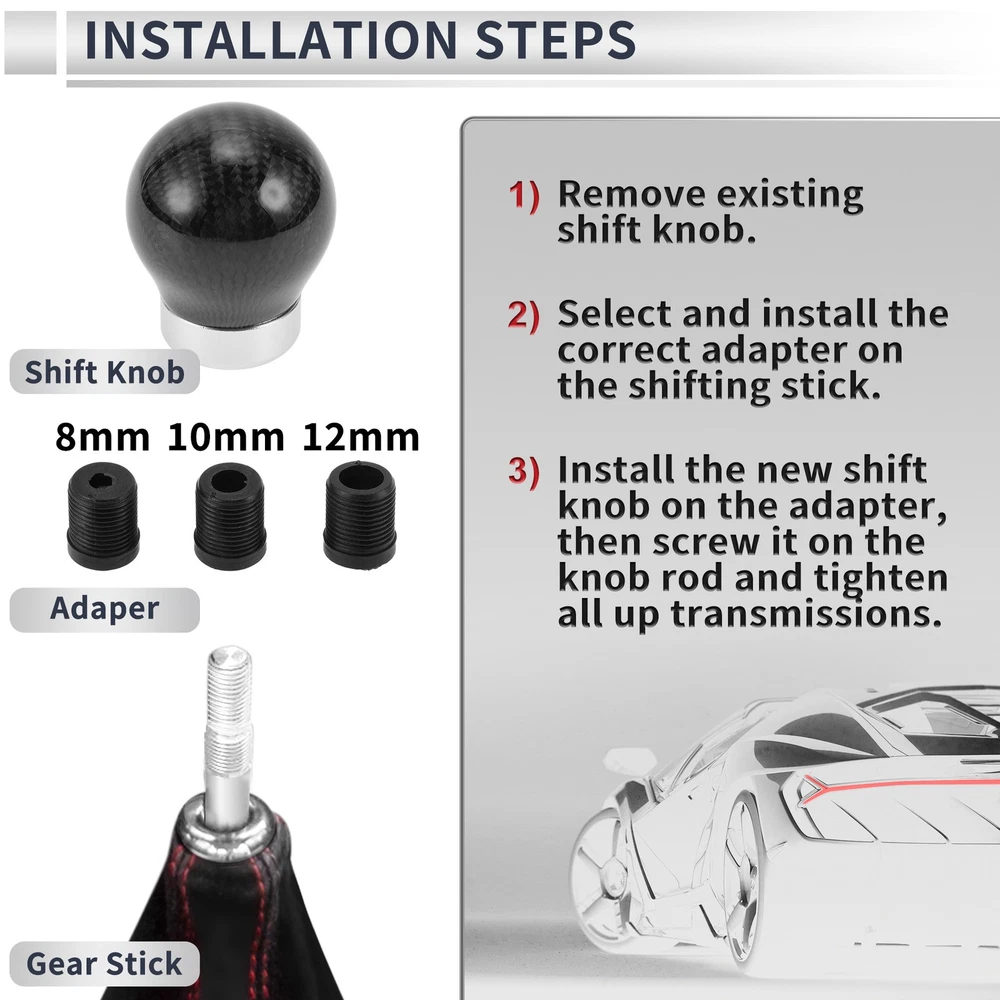 INSTALLATION STEPS

Shift Knob

8mm 10mm 12mm

Adaper

Gear Stick

1) Remove existing shift knob.

2) Select and install the correct adapter on the shifting stick.

3) Install the new shift knob on the adapter, then screw it on the knob rod and tighten all up transmissions.