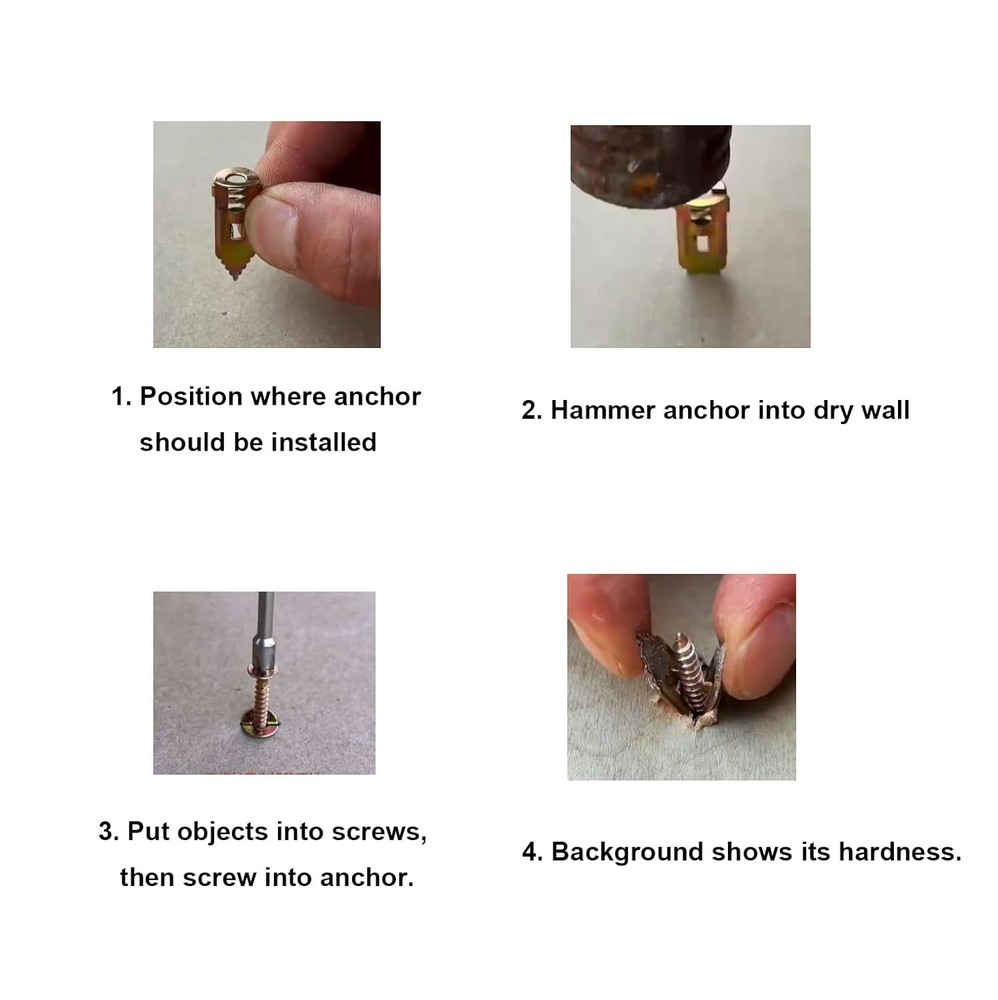 1. Position where anchor should be installed

2. Hammer anchor into dry wall

3. Put objects into screws, then screw into anchor.

4. Background shows its hardness.