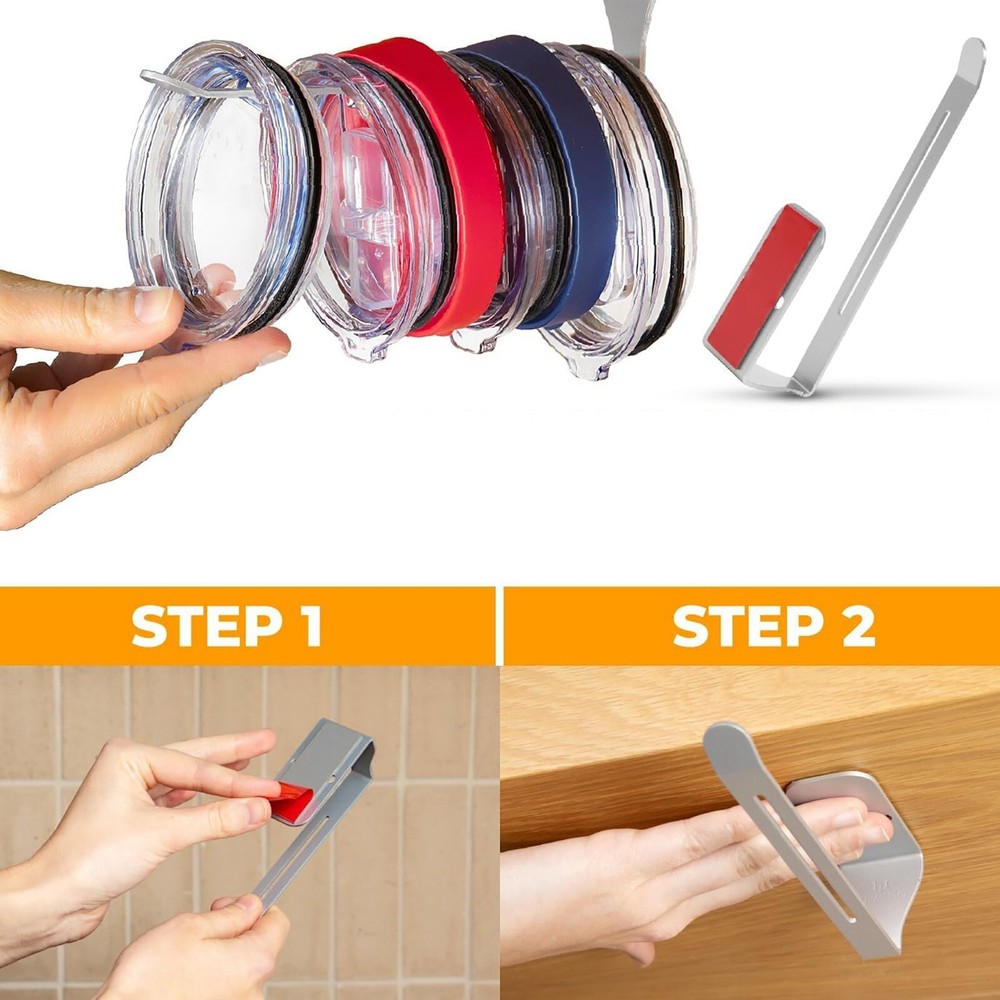 STEP 1

STEP 2