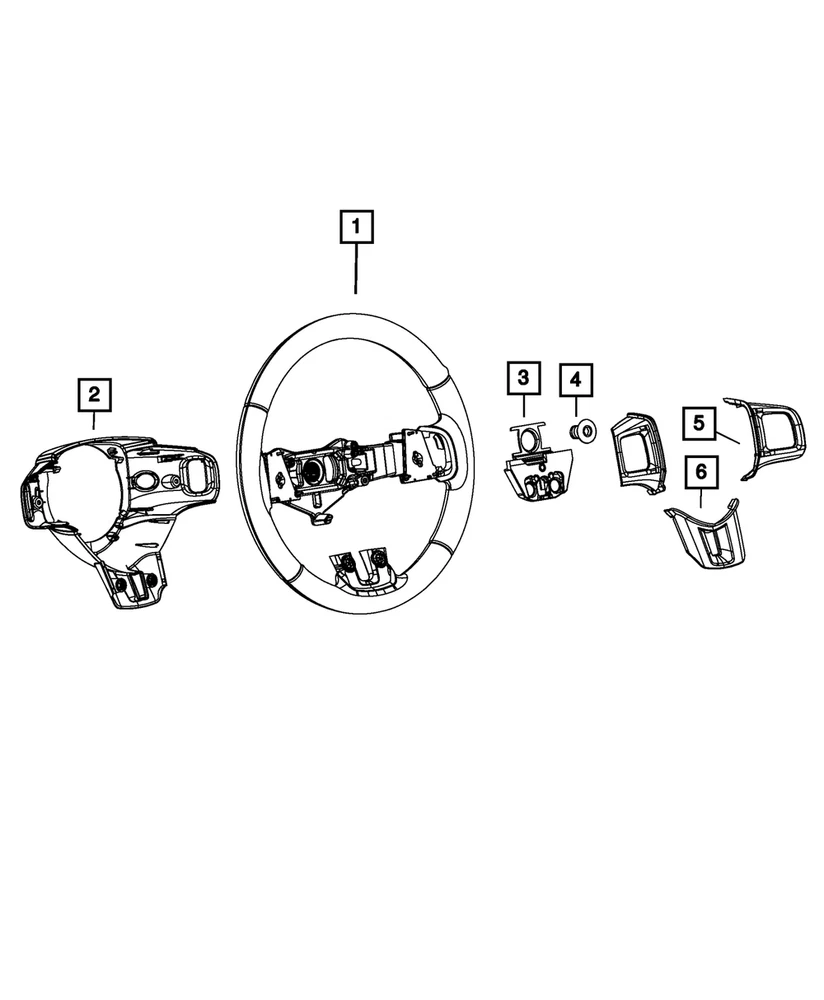 1
2
3
4
5
6